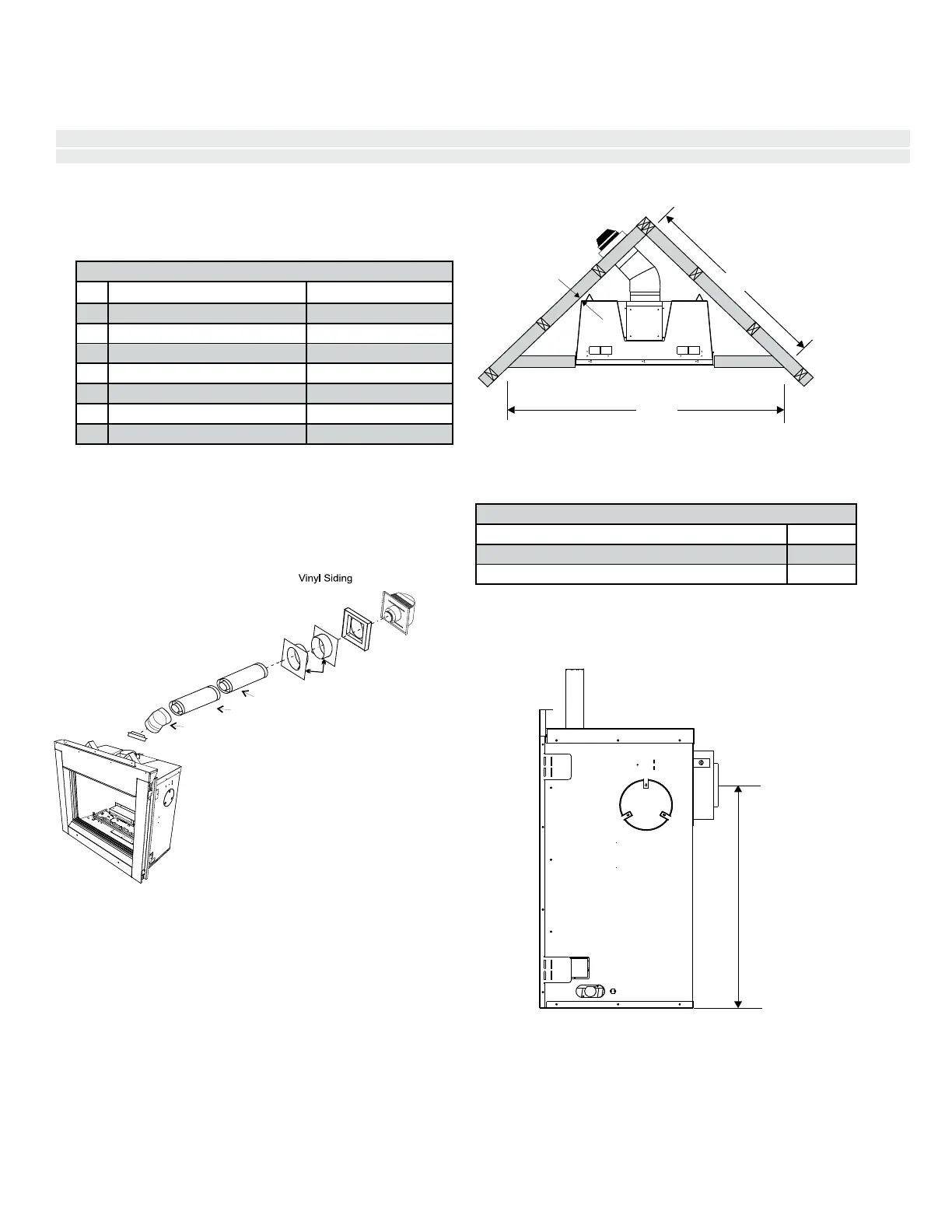 Vinyl Siding