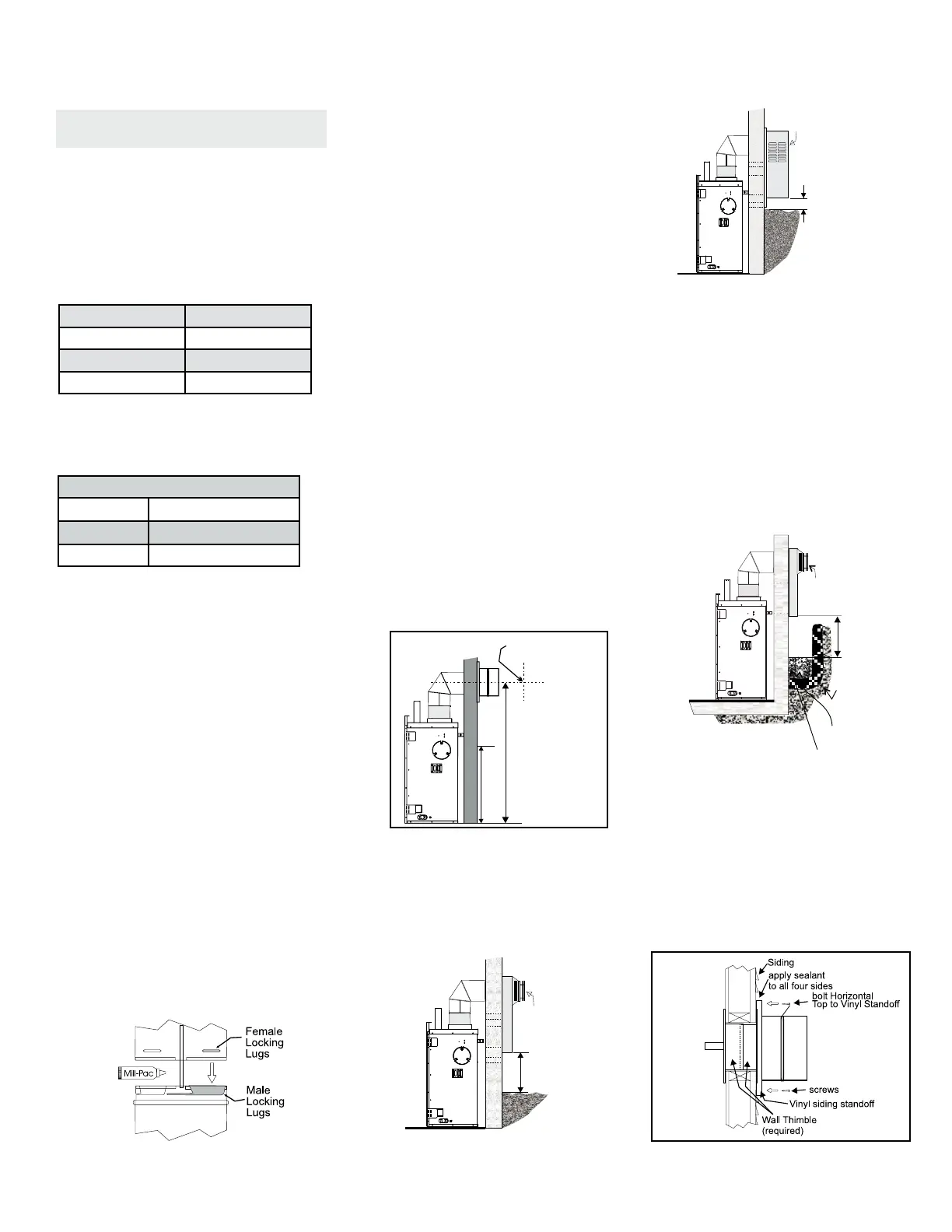 Female Locking Lugs

Mill-Pac

Male Locking Lugs

Siding

apply sealant to all four sides

bolt Horizontal Top to Vinyl Standoff

screws

Vinyl siding standoff

Wall Thimble (required)