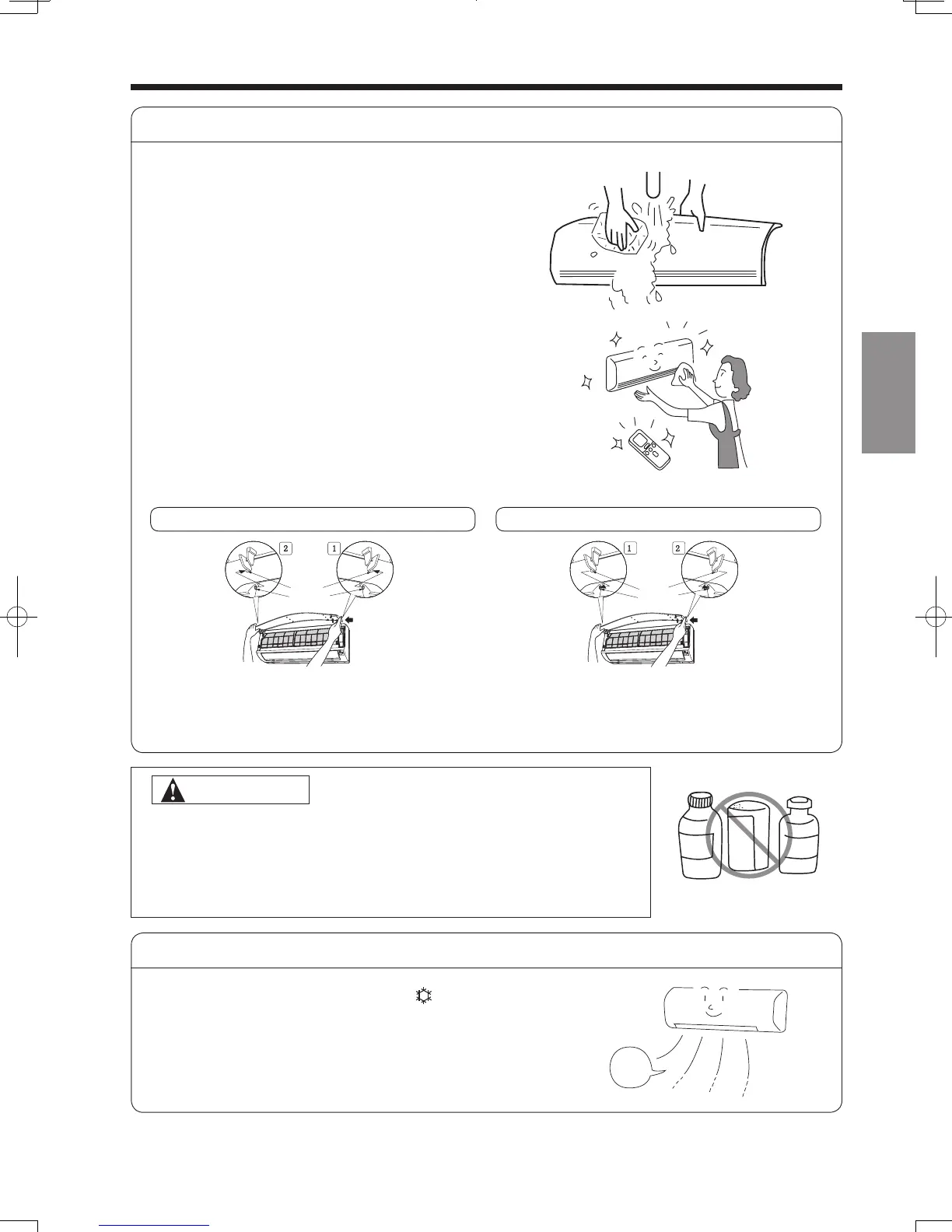 2 1

1 2