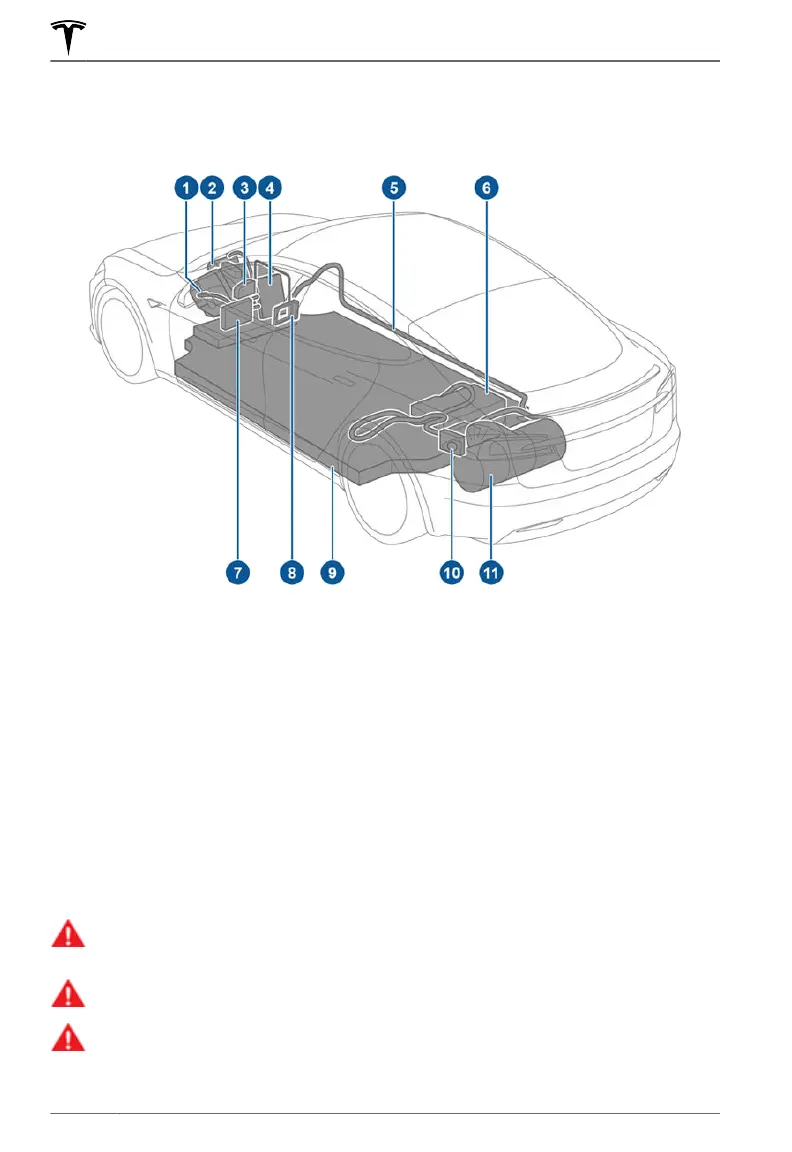 1 2 3 4 5 6

7 8 9 10 11