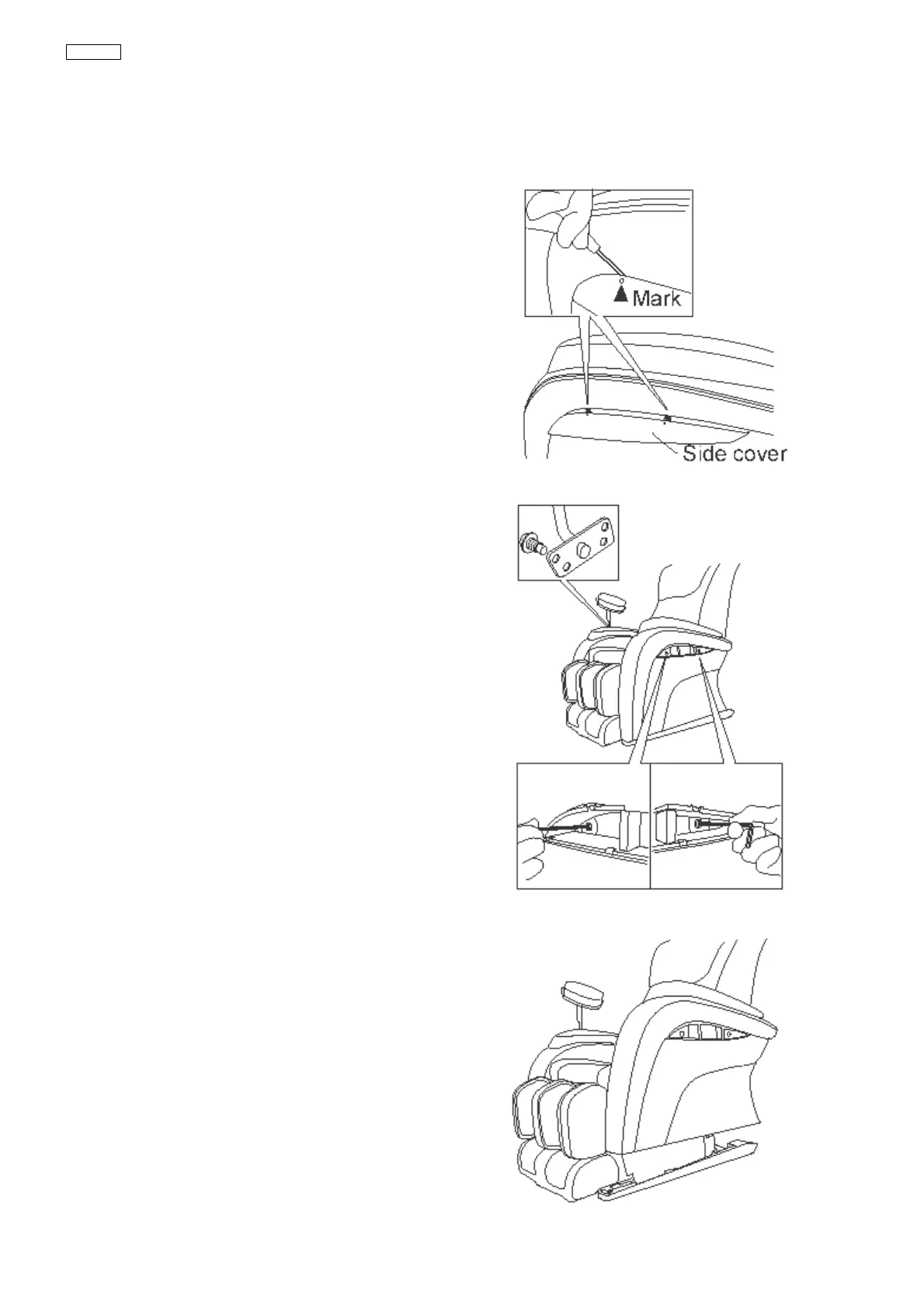 Mark

Side cover