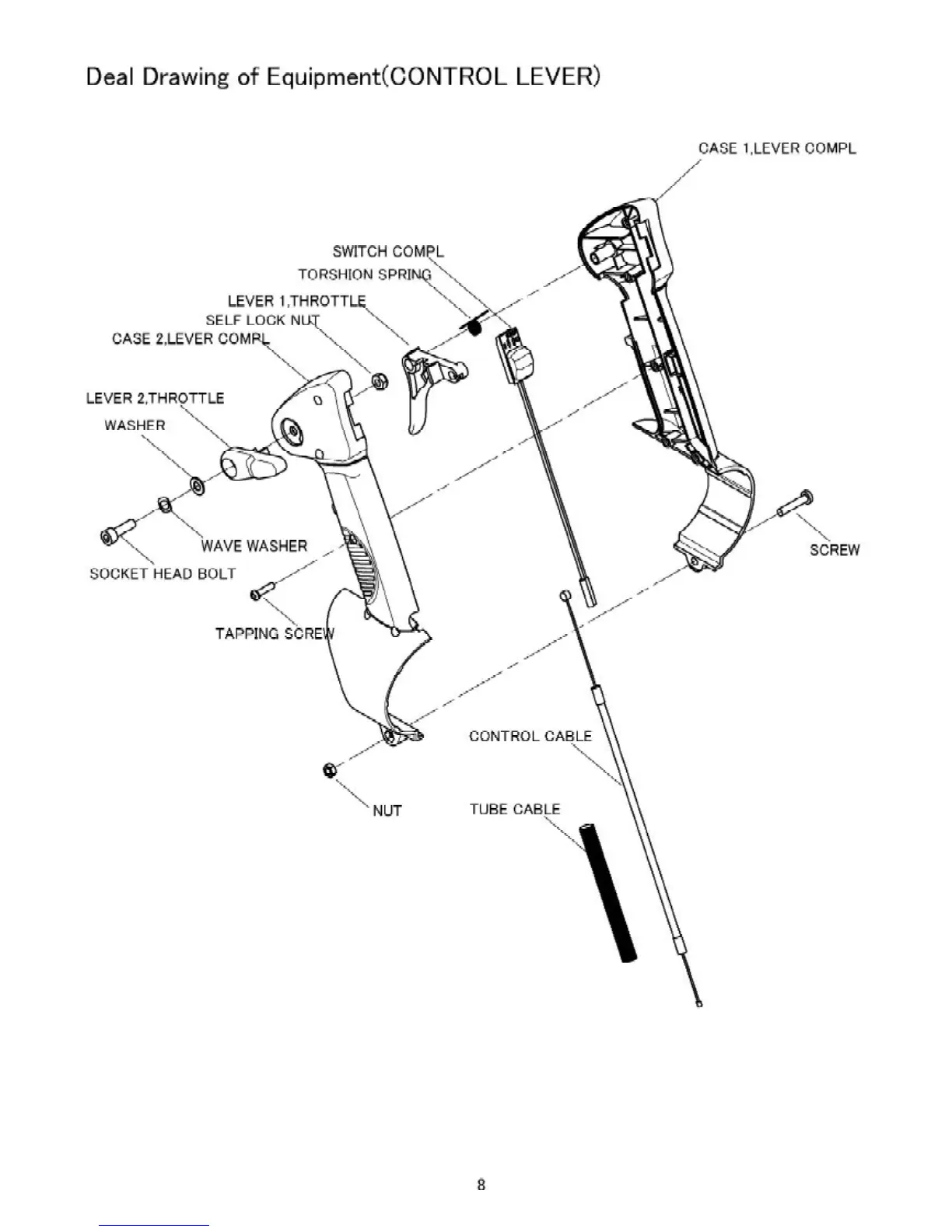 Deal Drawing of Equipment(CONTROL LEVER)

CASE 1,LEVER COMPL

SWITCH COMPL

TORSHION SPRING

LEVER 1,THROTTLE

SELF LOCK NUT

CASE 2,LEVER COMPL

LEVER 2,THROTTLE

WASHER

WAVE WASHER

SOCKET HEAD BOLT

TAPPING SCREW

SCREW

CONTROL CABLE

NUT

TUBE CABLE

8