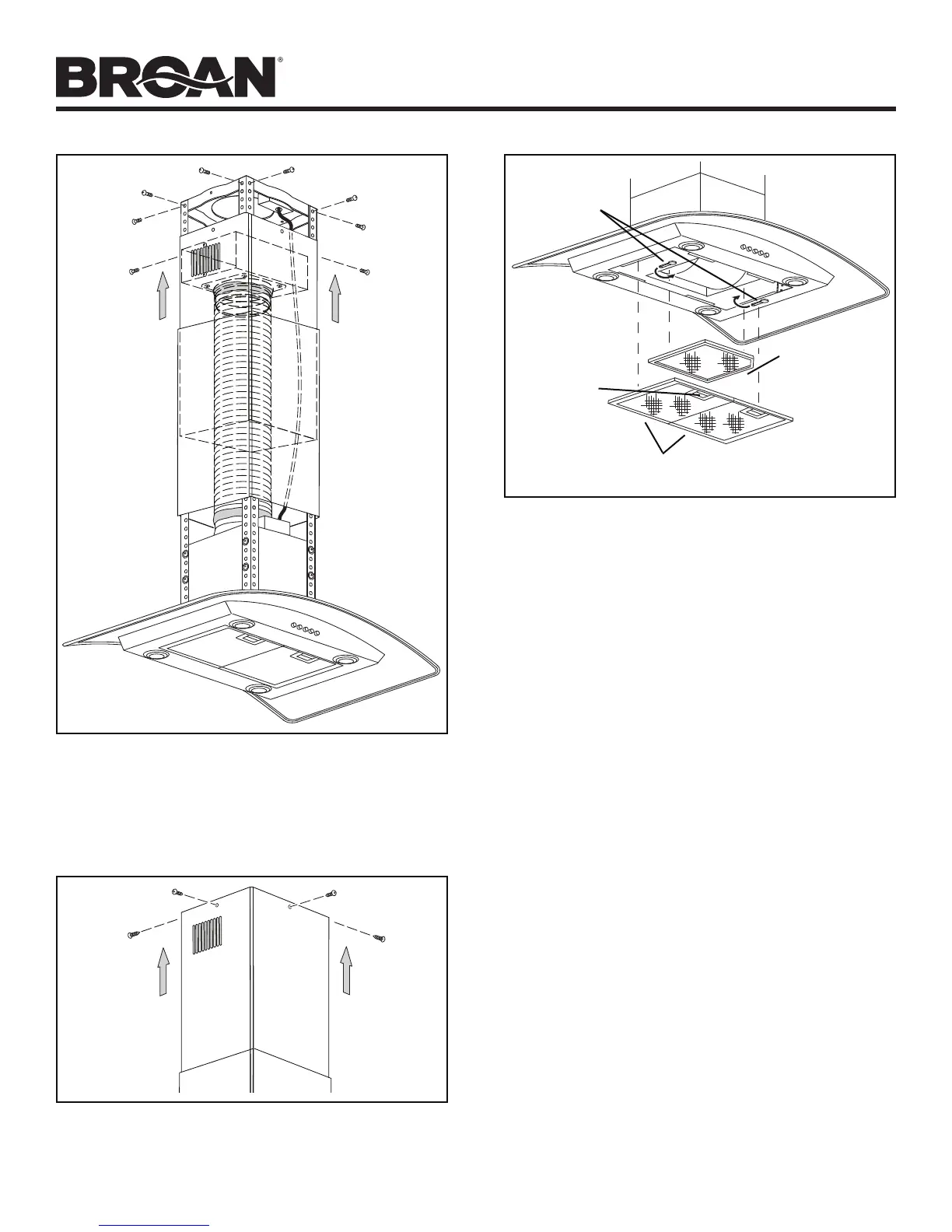 BROAN®