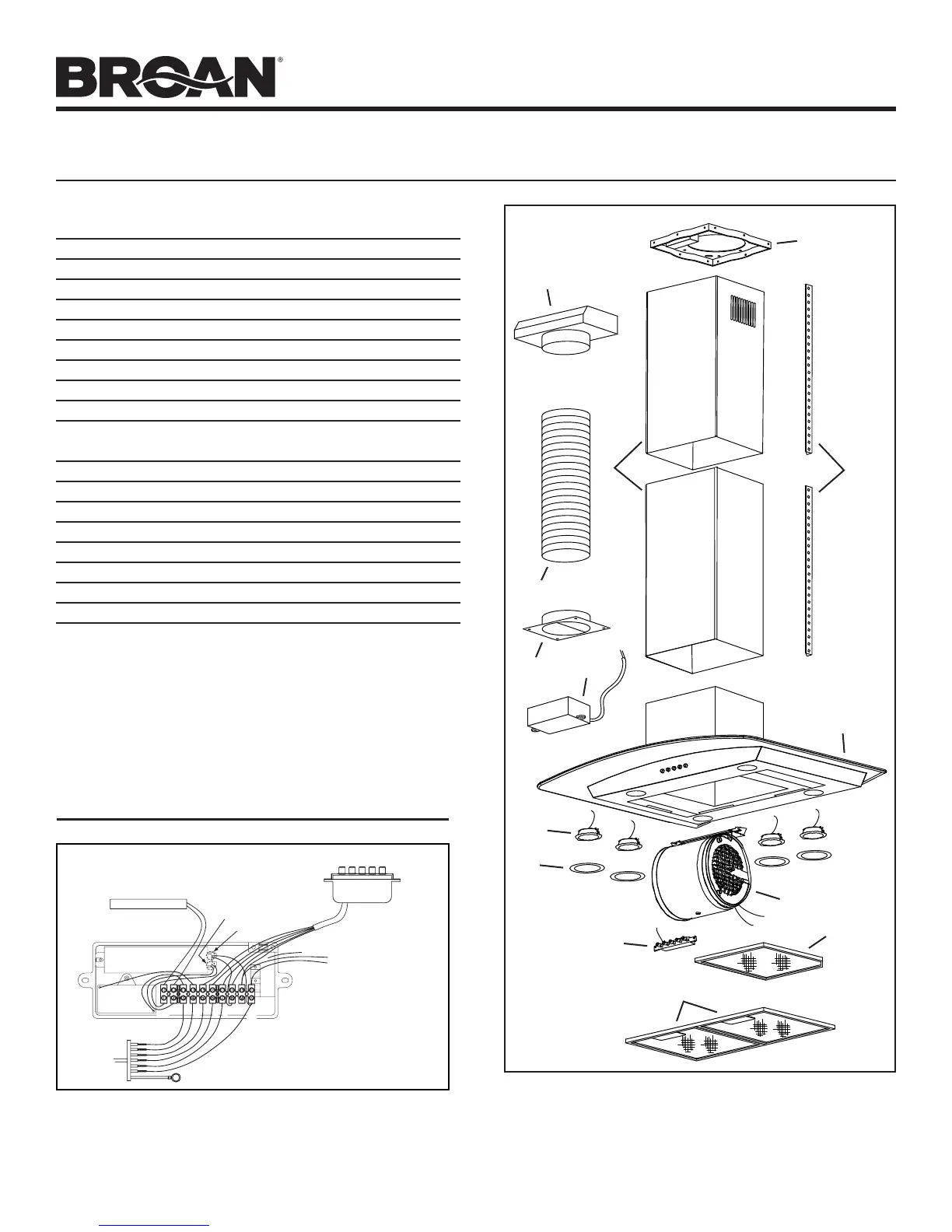 BROAN®