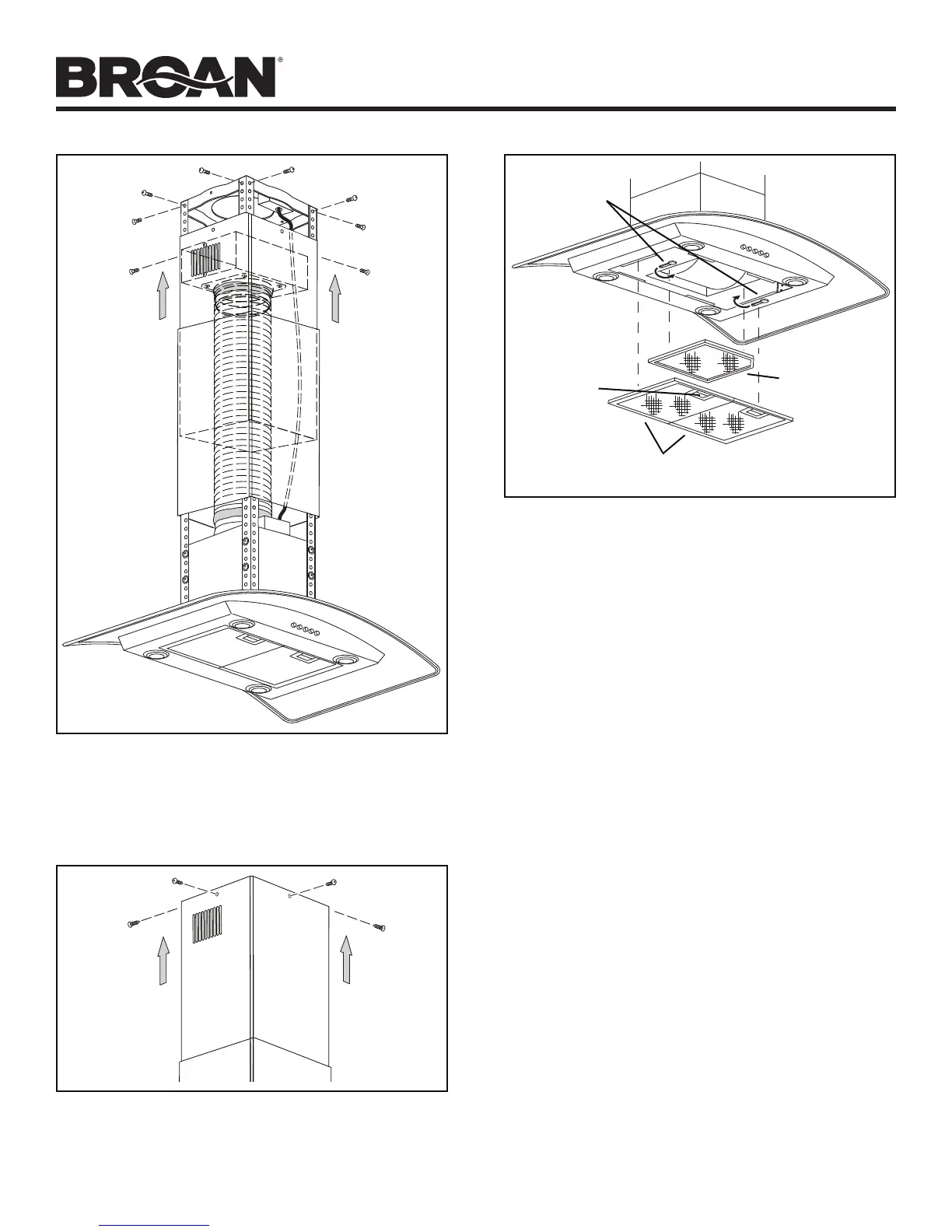 BROAN®