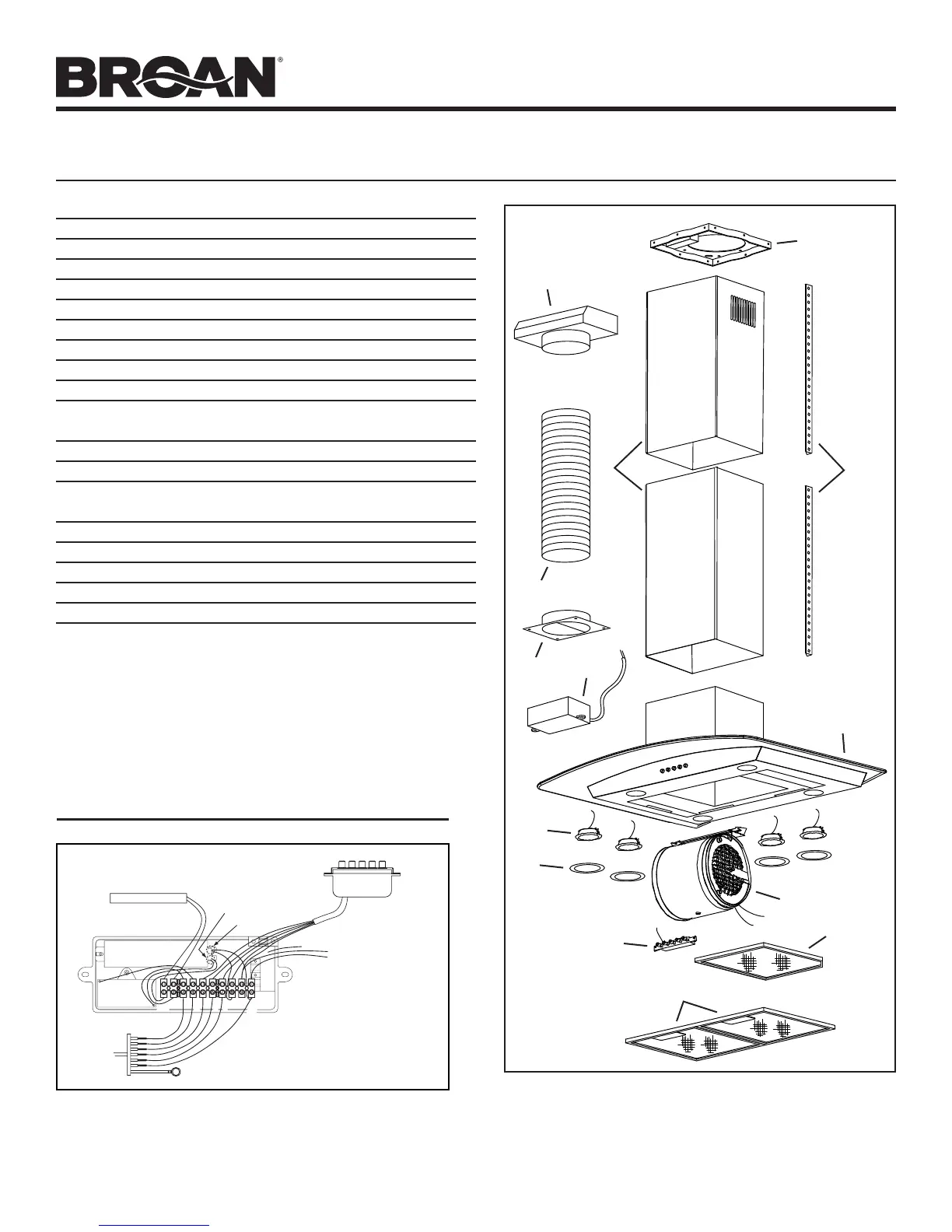 BROAN®