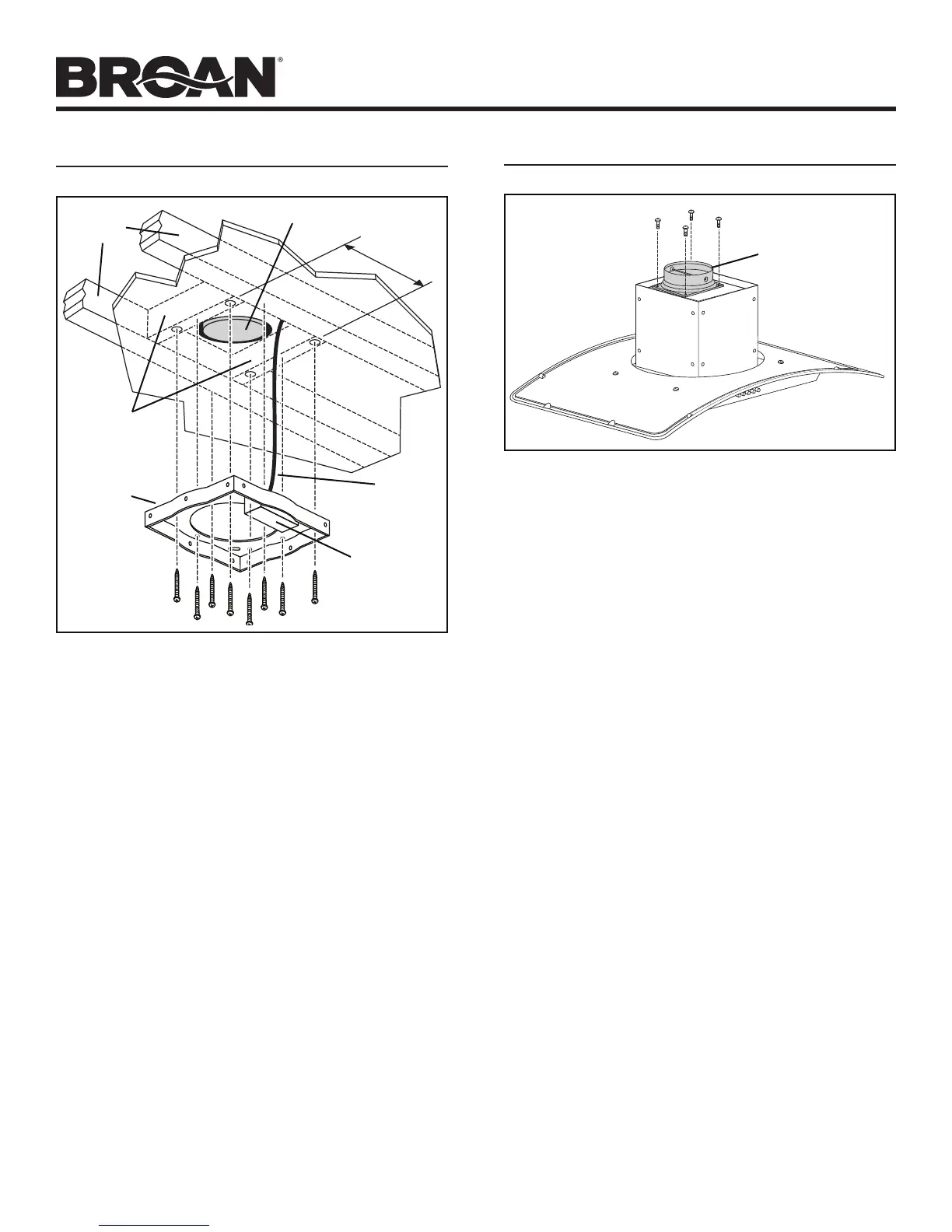 BROAN®