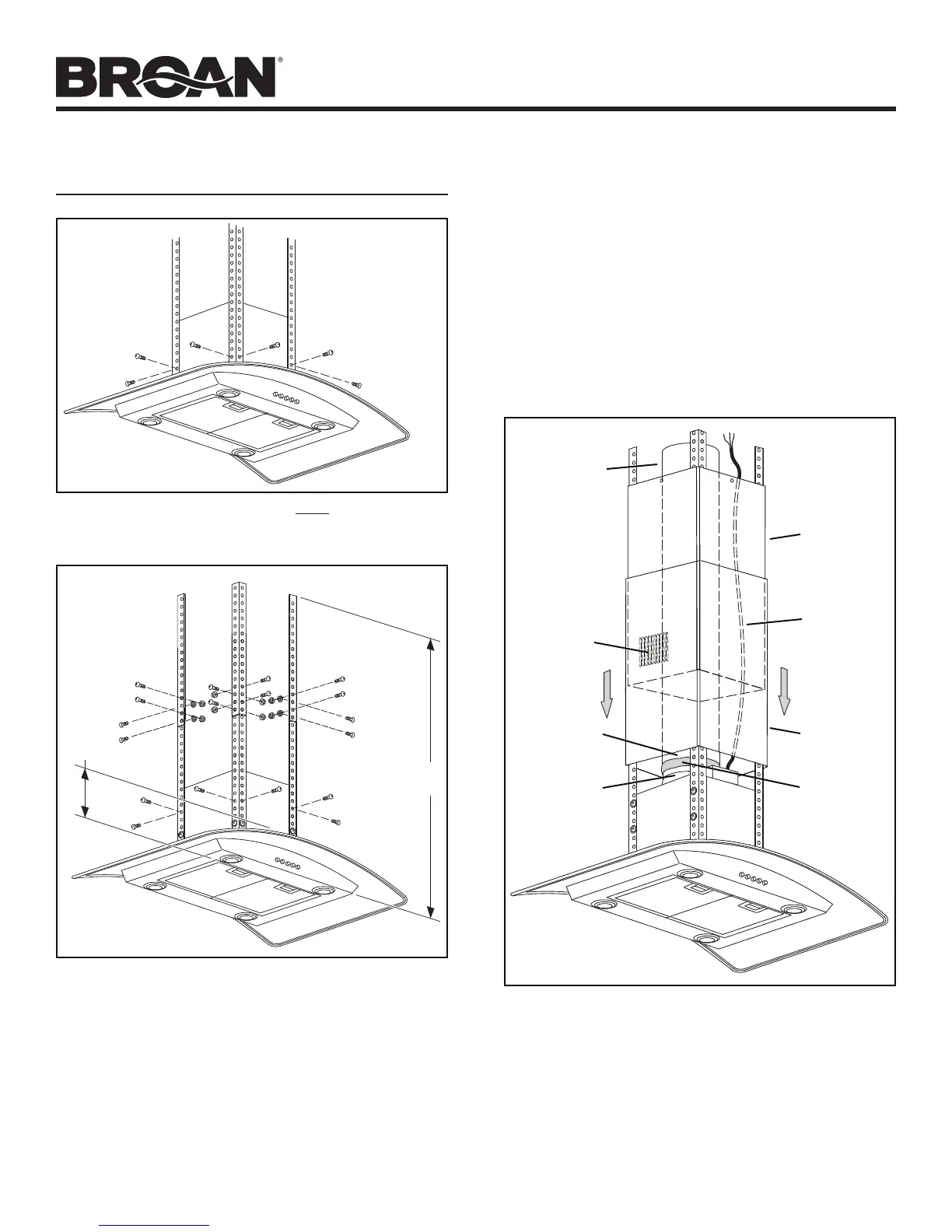 BROAN®