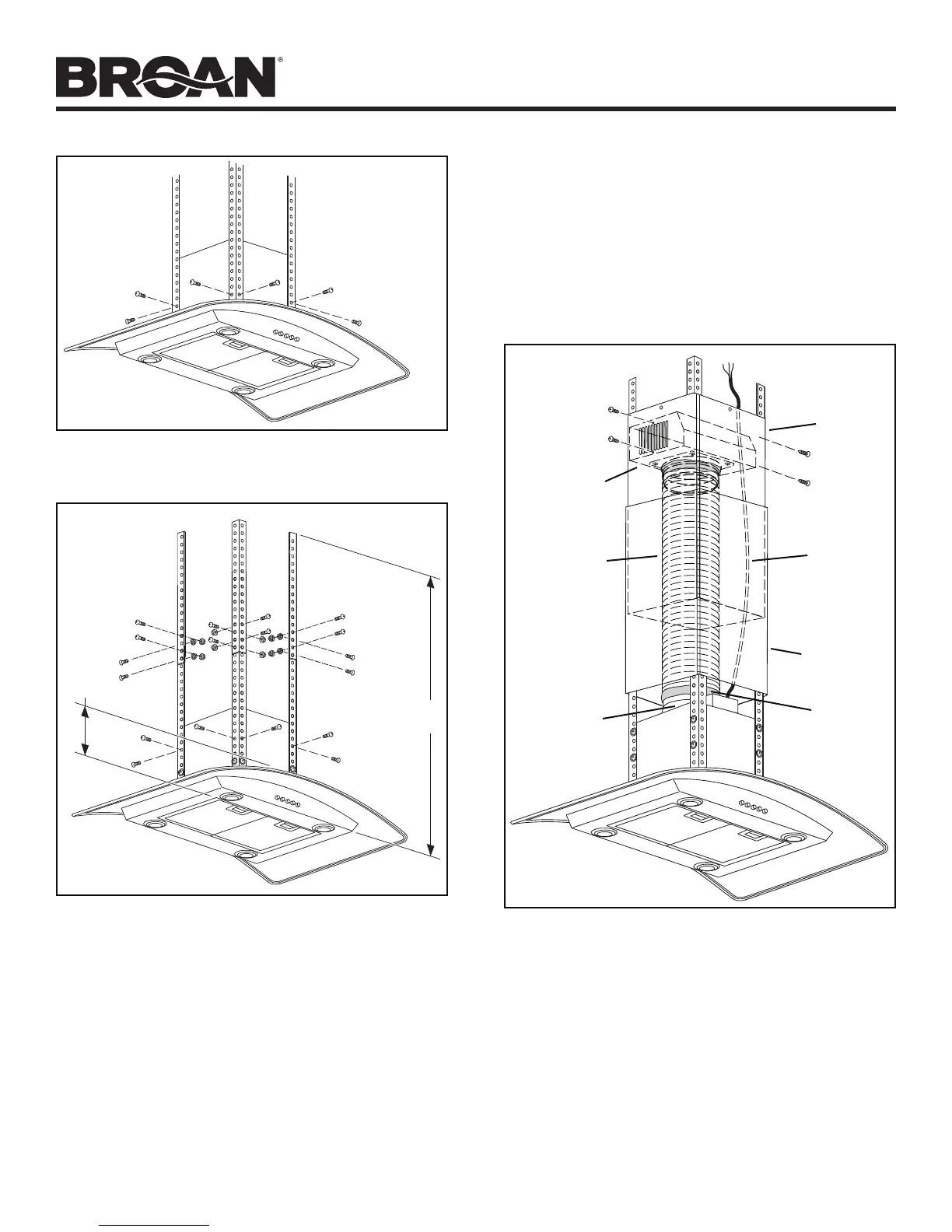 BROAN®