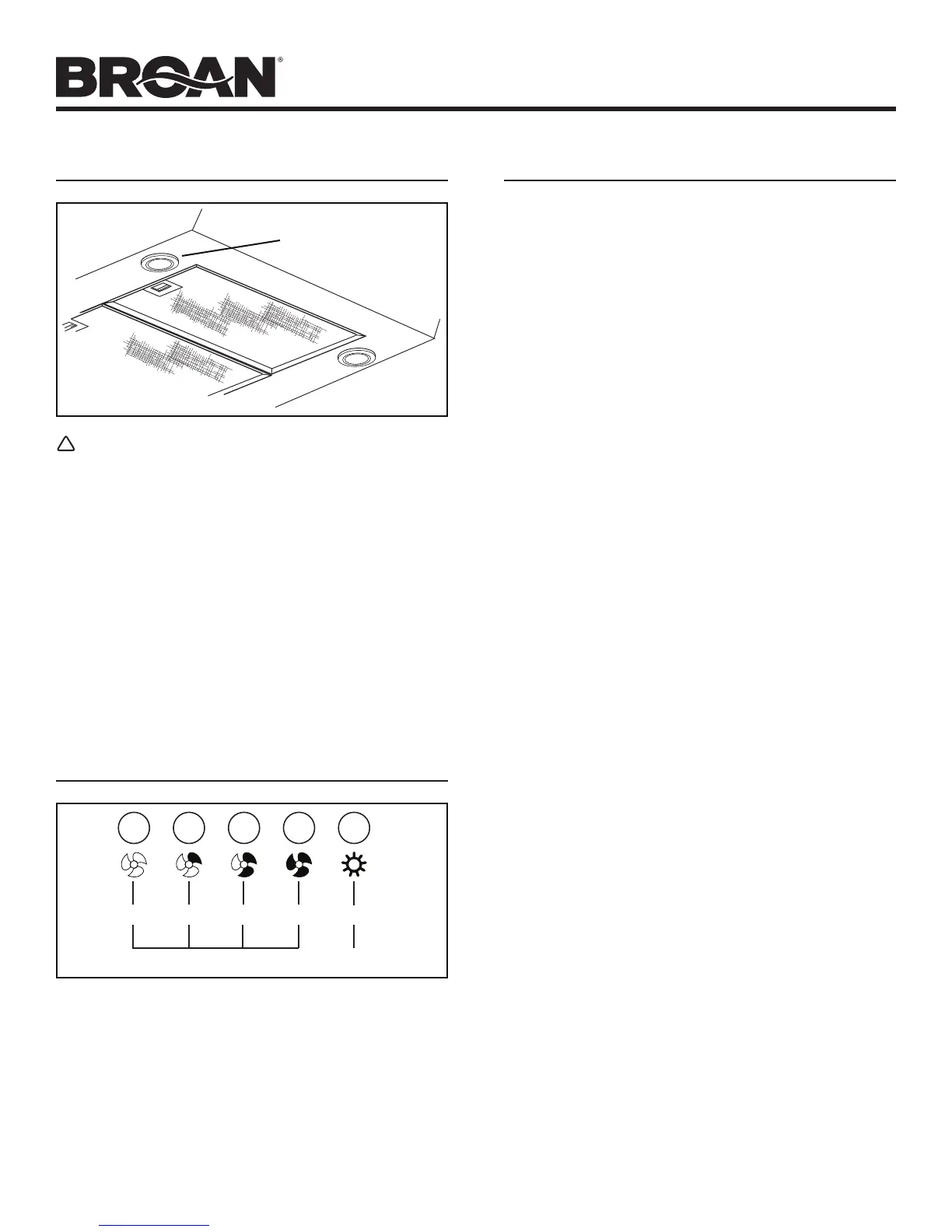 BROAN®