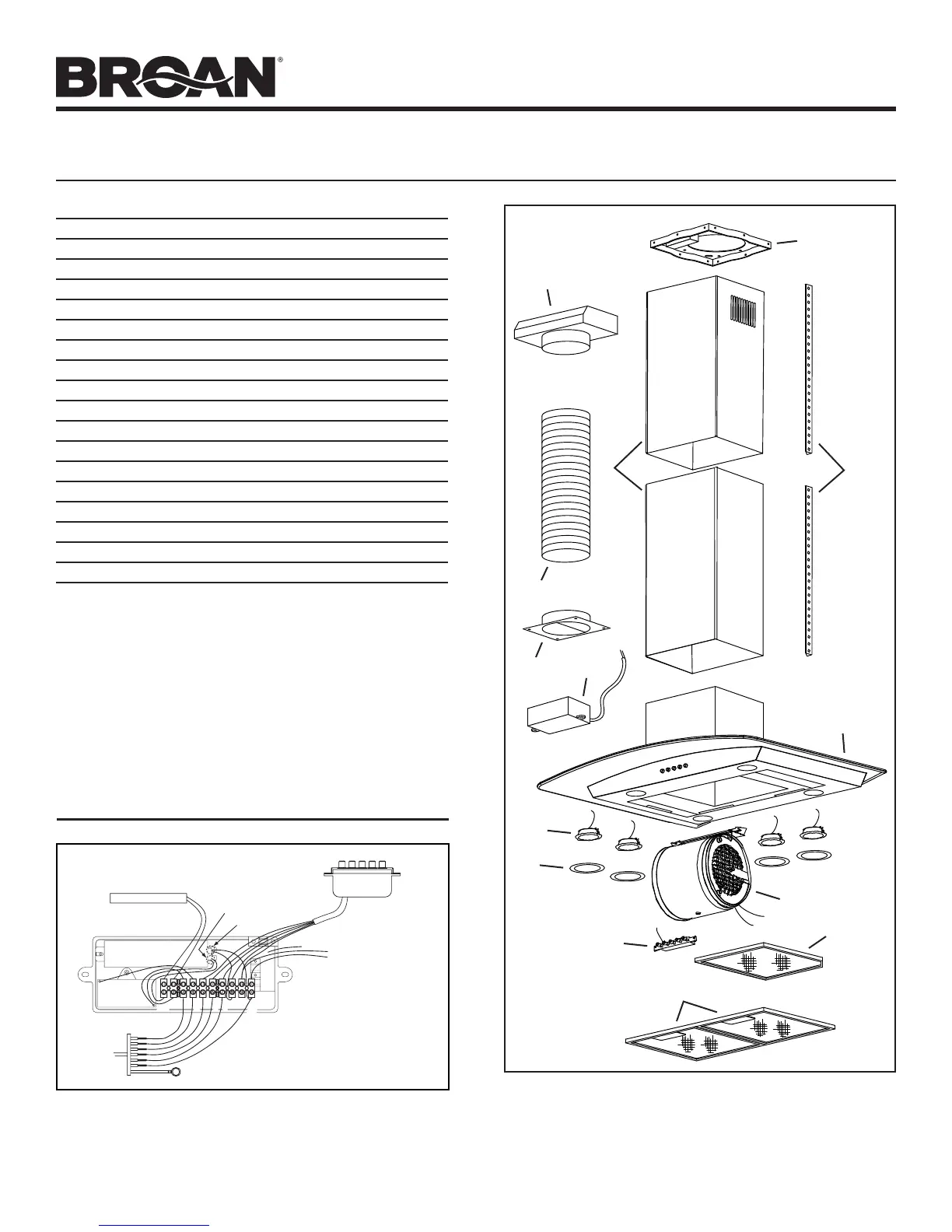 BROAN®