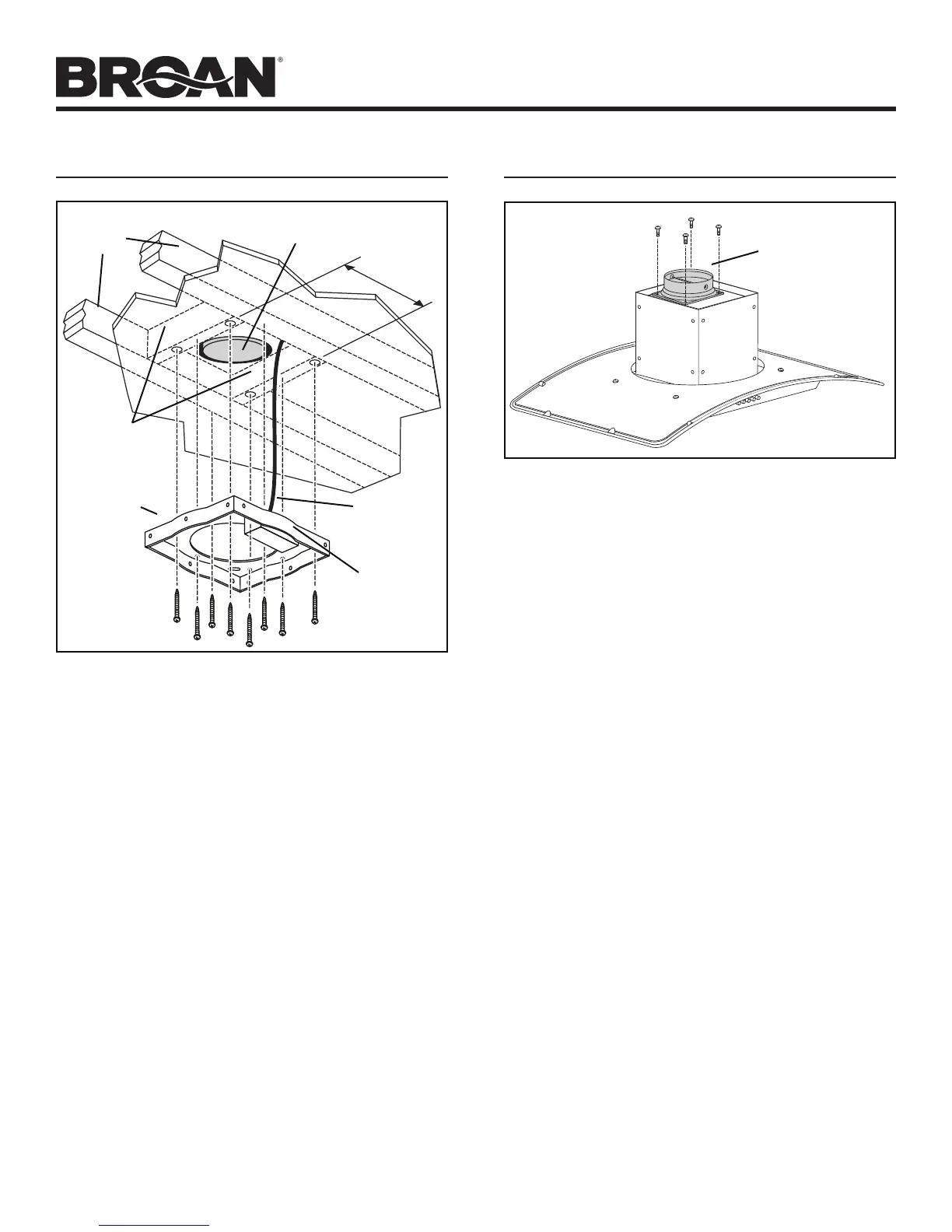 BROAN®