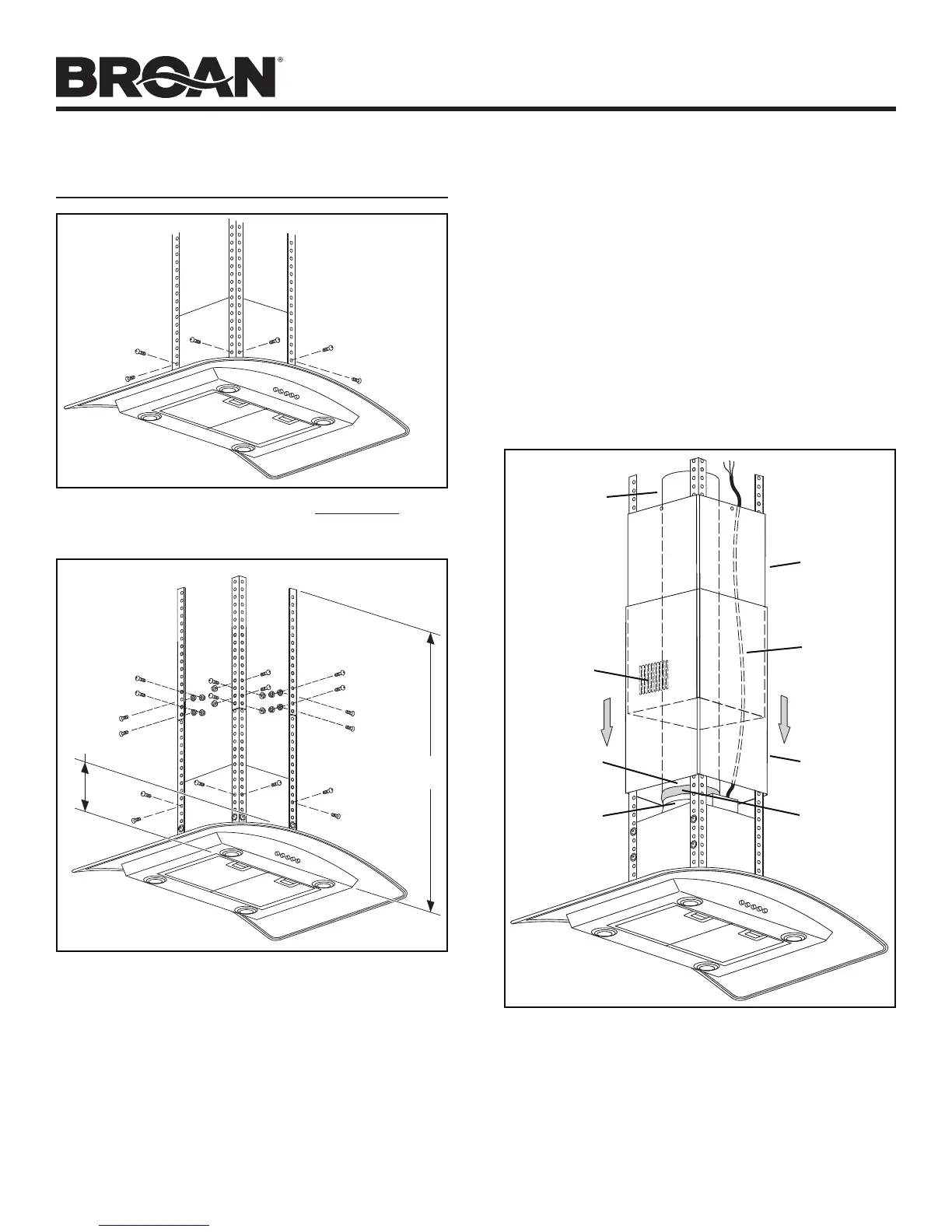 BROAN®