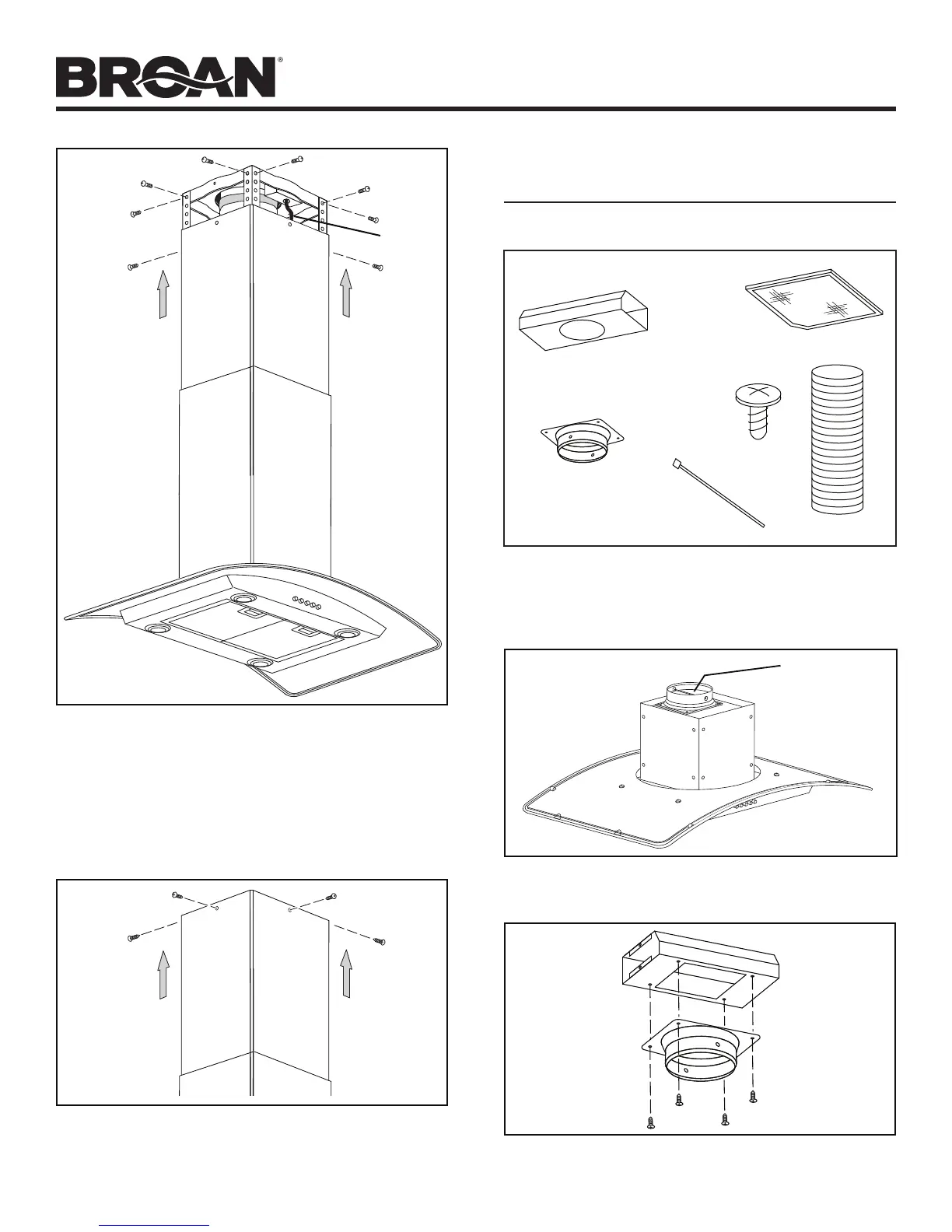 BROAN®