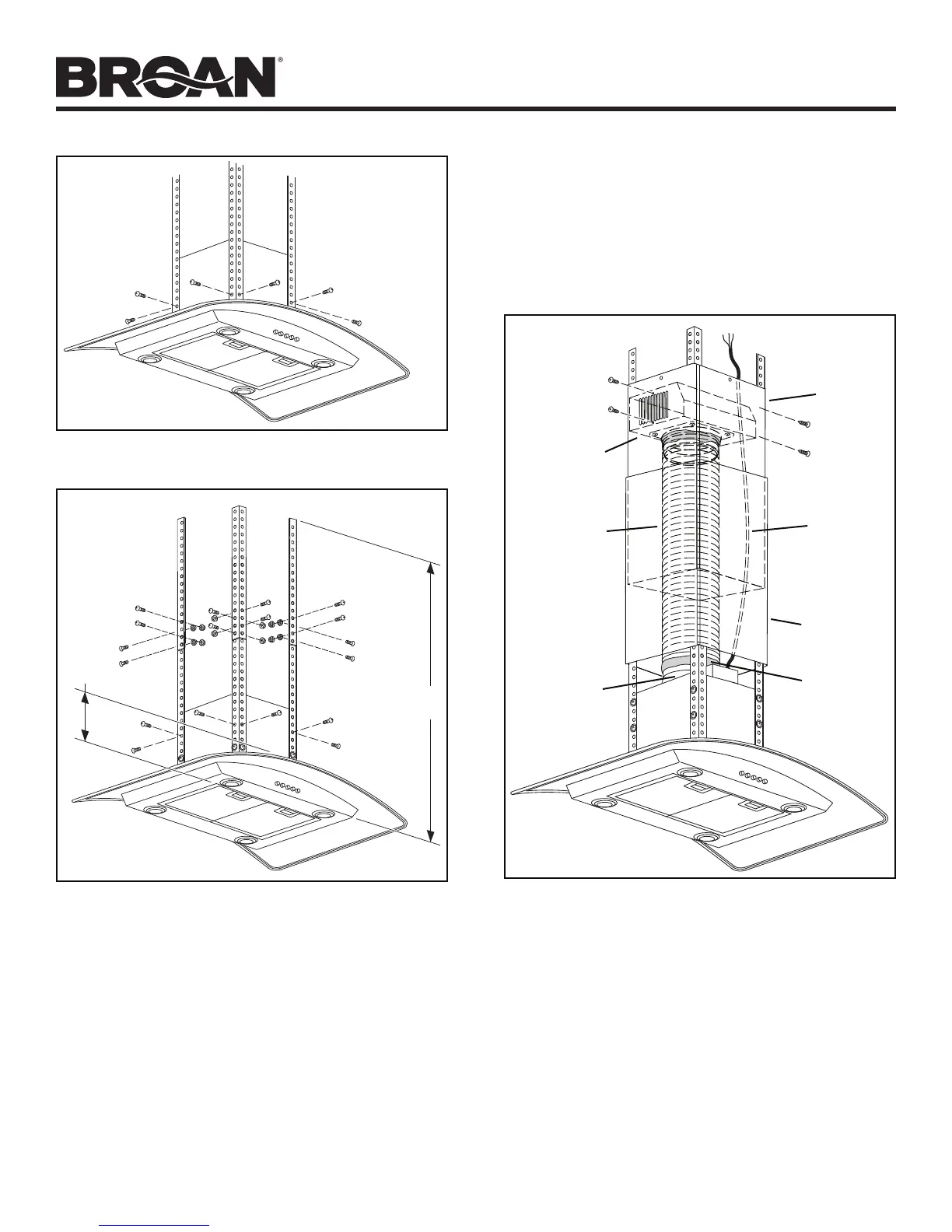 BROAN®