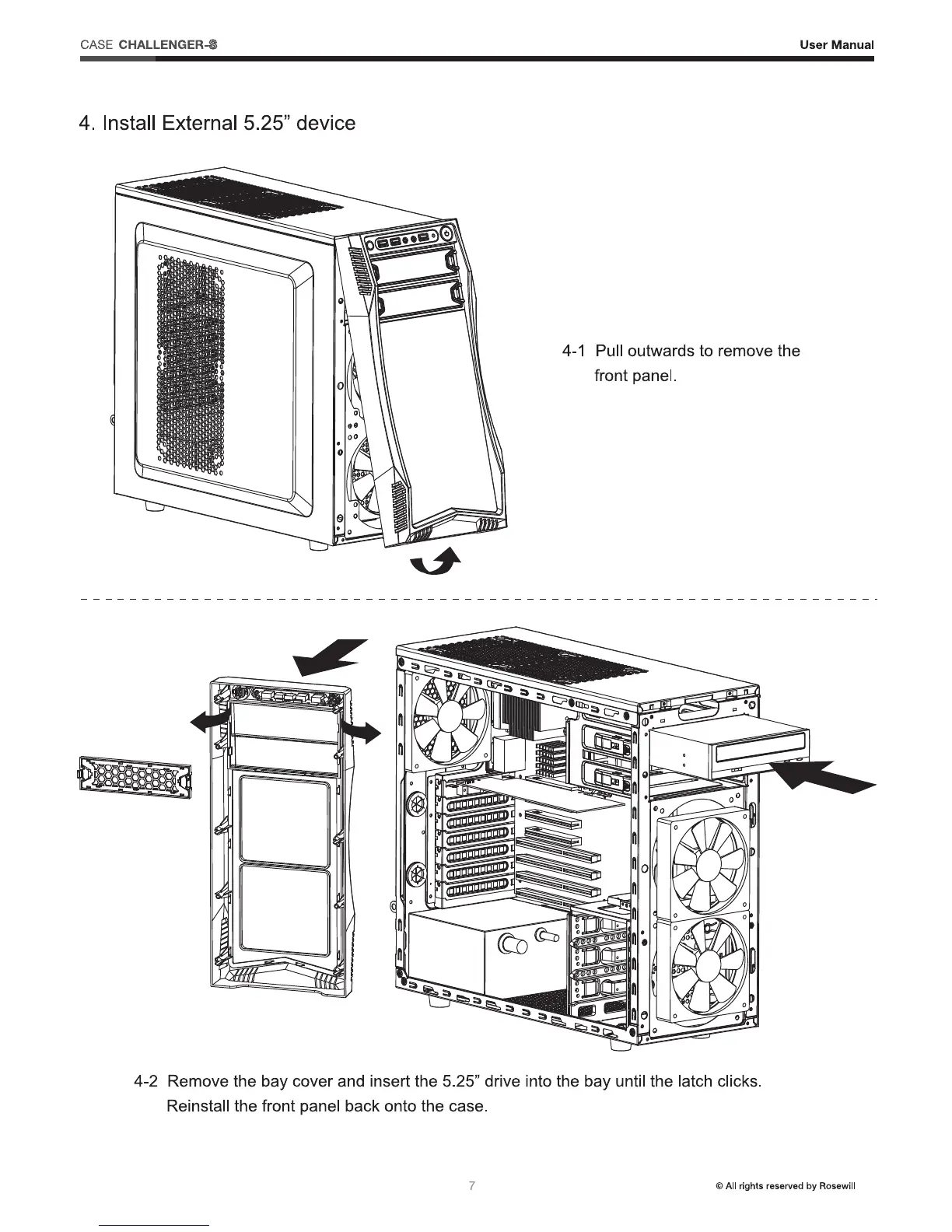 CASE CHALLENGER-S

User Manual

4. Install External 5.25” device

4-1 Pull outwards to remove the front panel.

4-2 Remove the bay cover and insert the 5.25” drive into the bay until the latch clicks. Reinstall the front panel back onto the case.

7

© All rights reserved by Rosewill