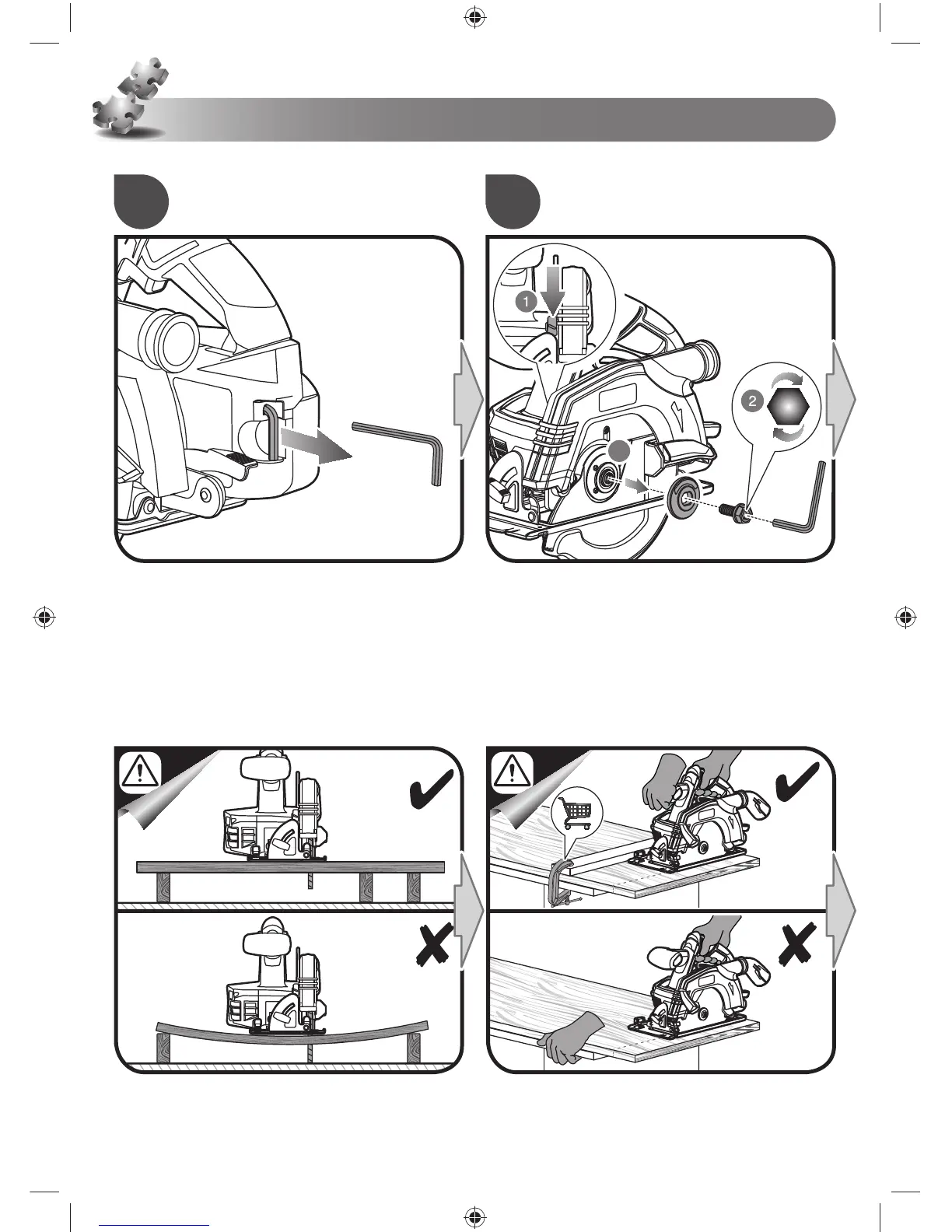 1

2