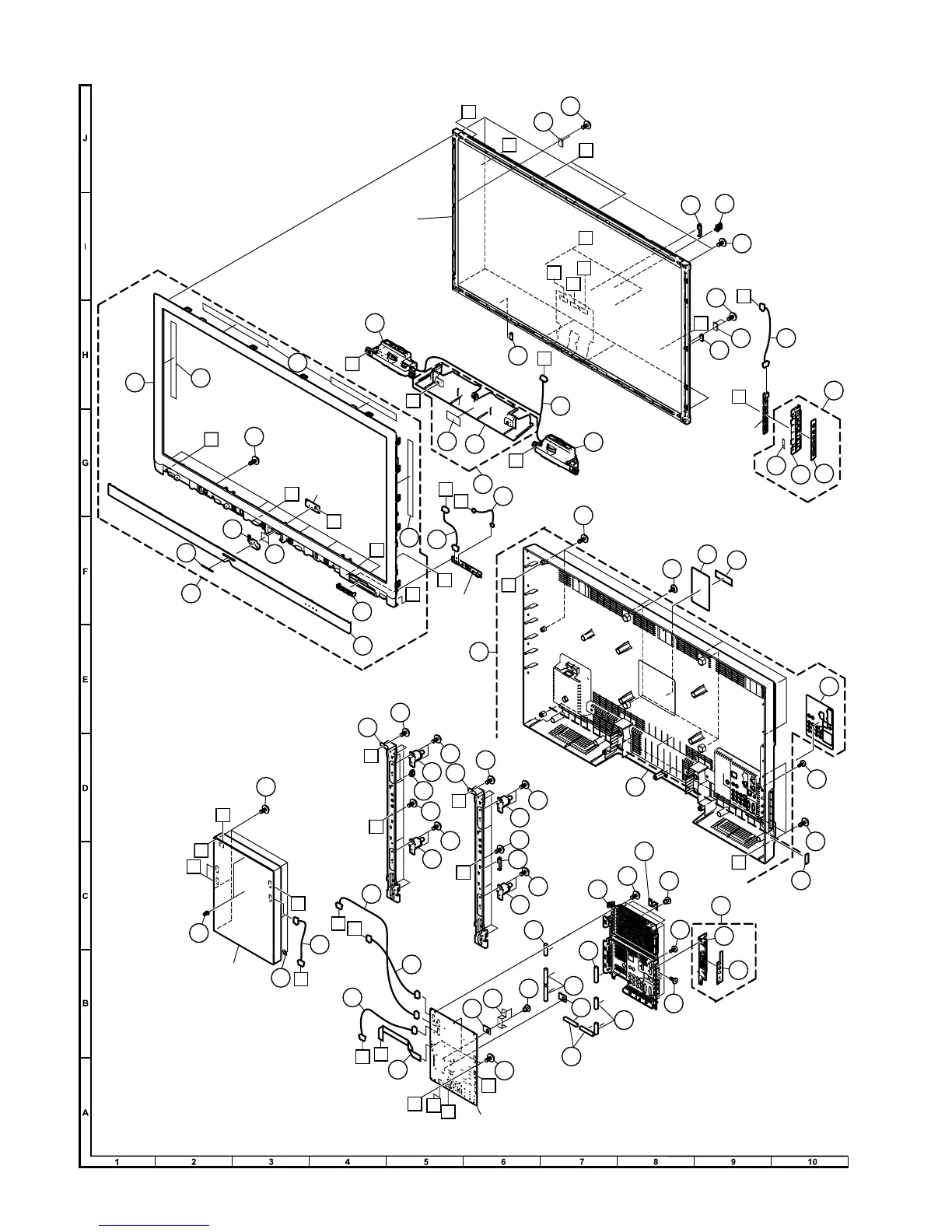 J
I
H
G
F
E
D
C
B
A

1
2
3
4
5
6
7
8
9
10