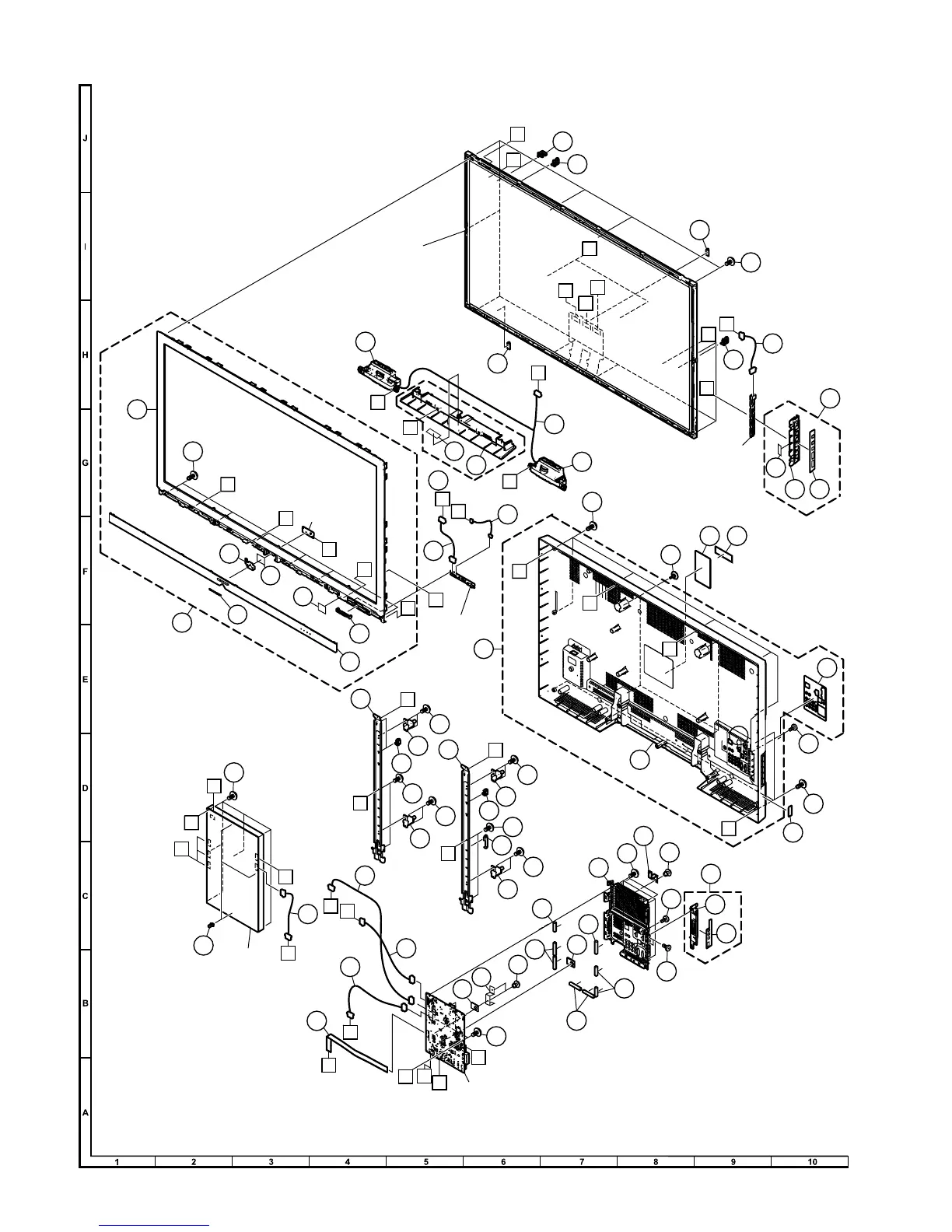 J

I

H

G

F

E

D

C

B

A

1 2 3 4 5 6 7 8 9 10