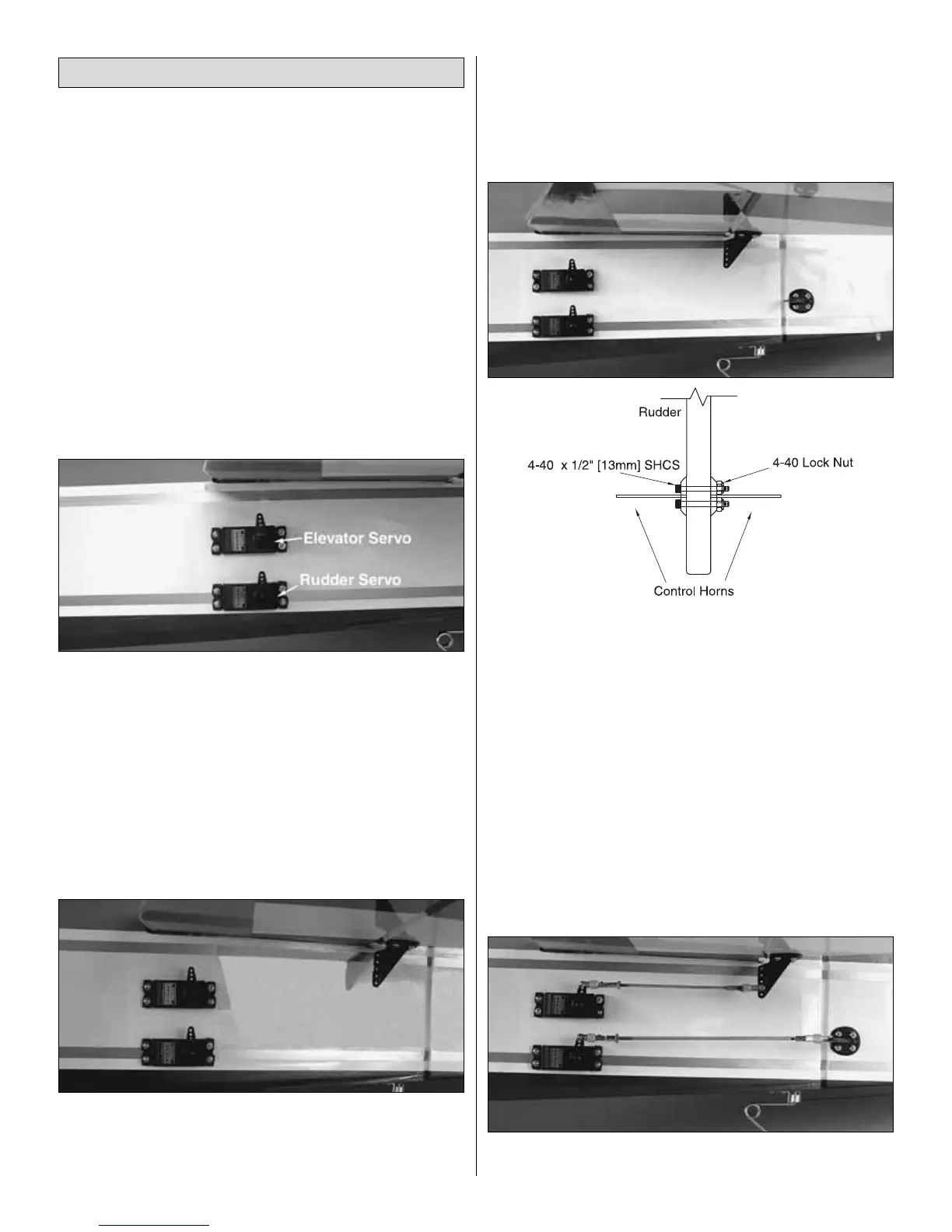 Elevator Servo

Rudder Servo

Rudder

4-40 x 1/2" [13mm] SHCS

4-40 Lock Nut

Control Horns