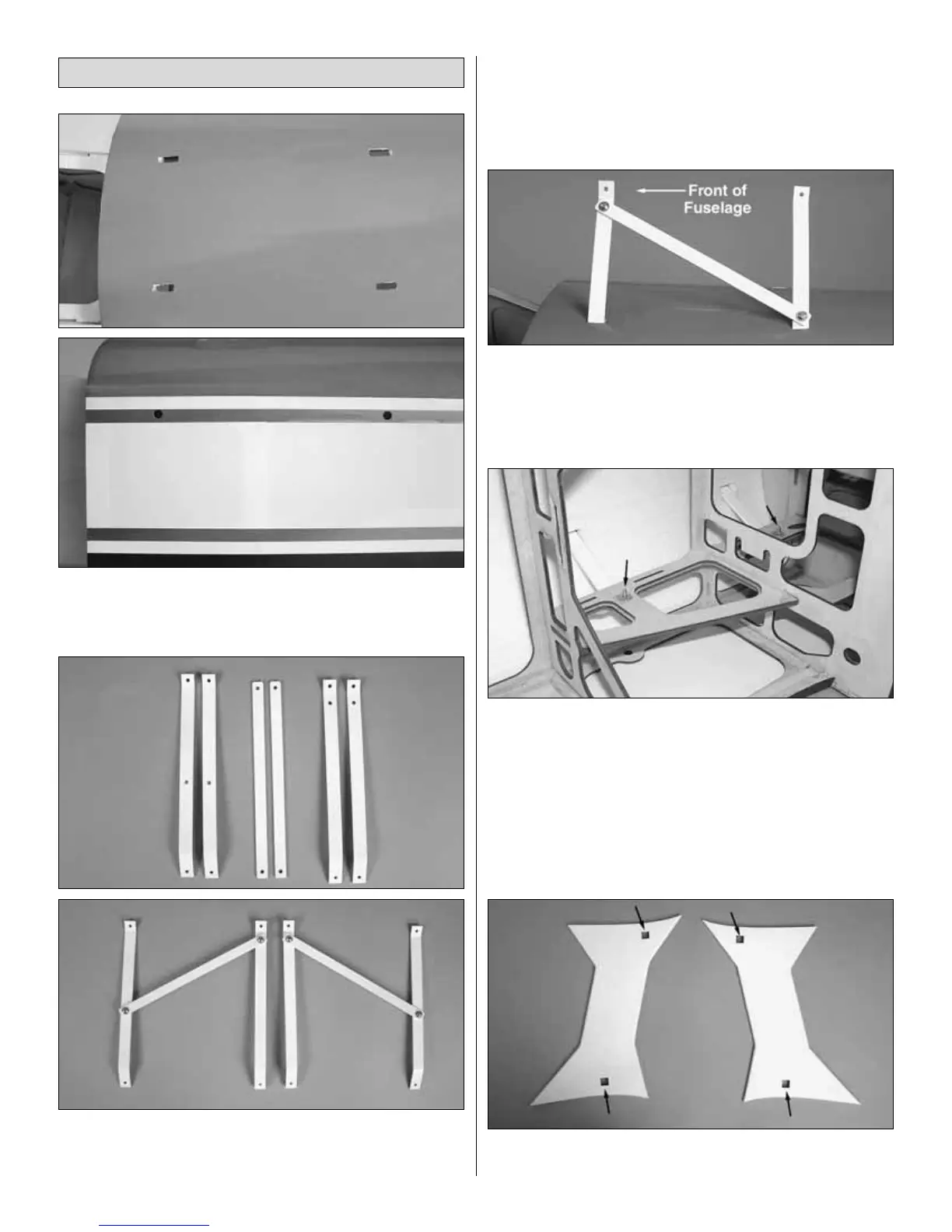 Front of Fuselage