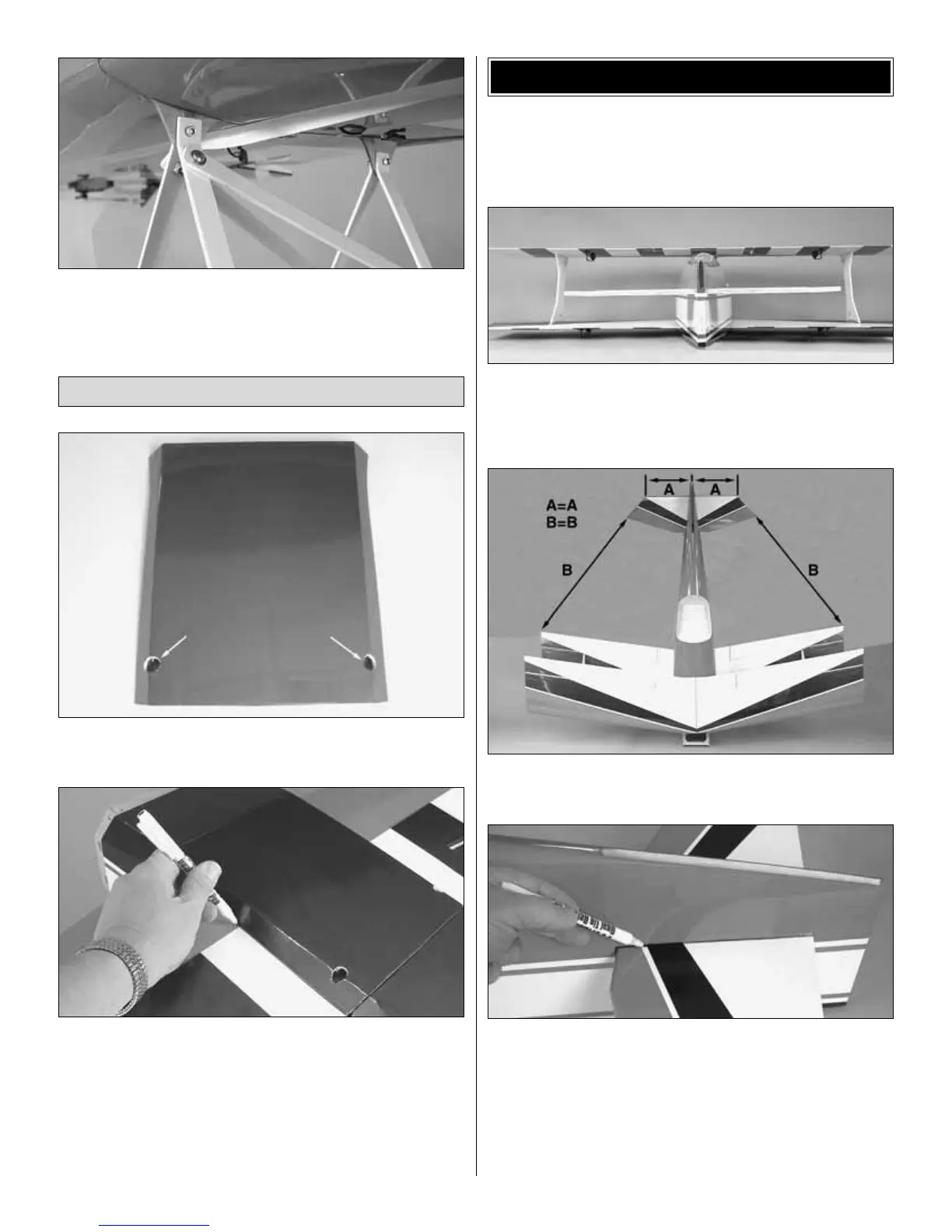 A=A
B=B
A
A
B
B