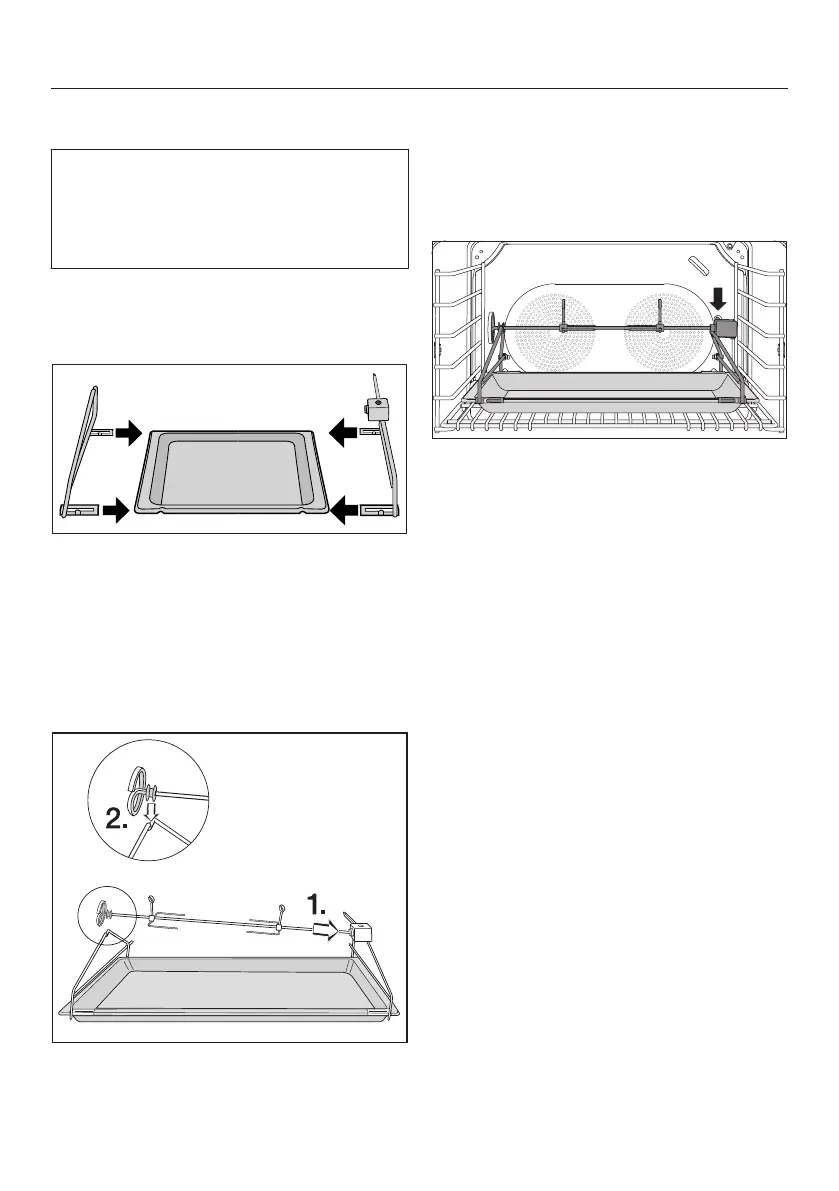 2.

1.