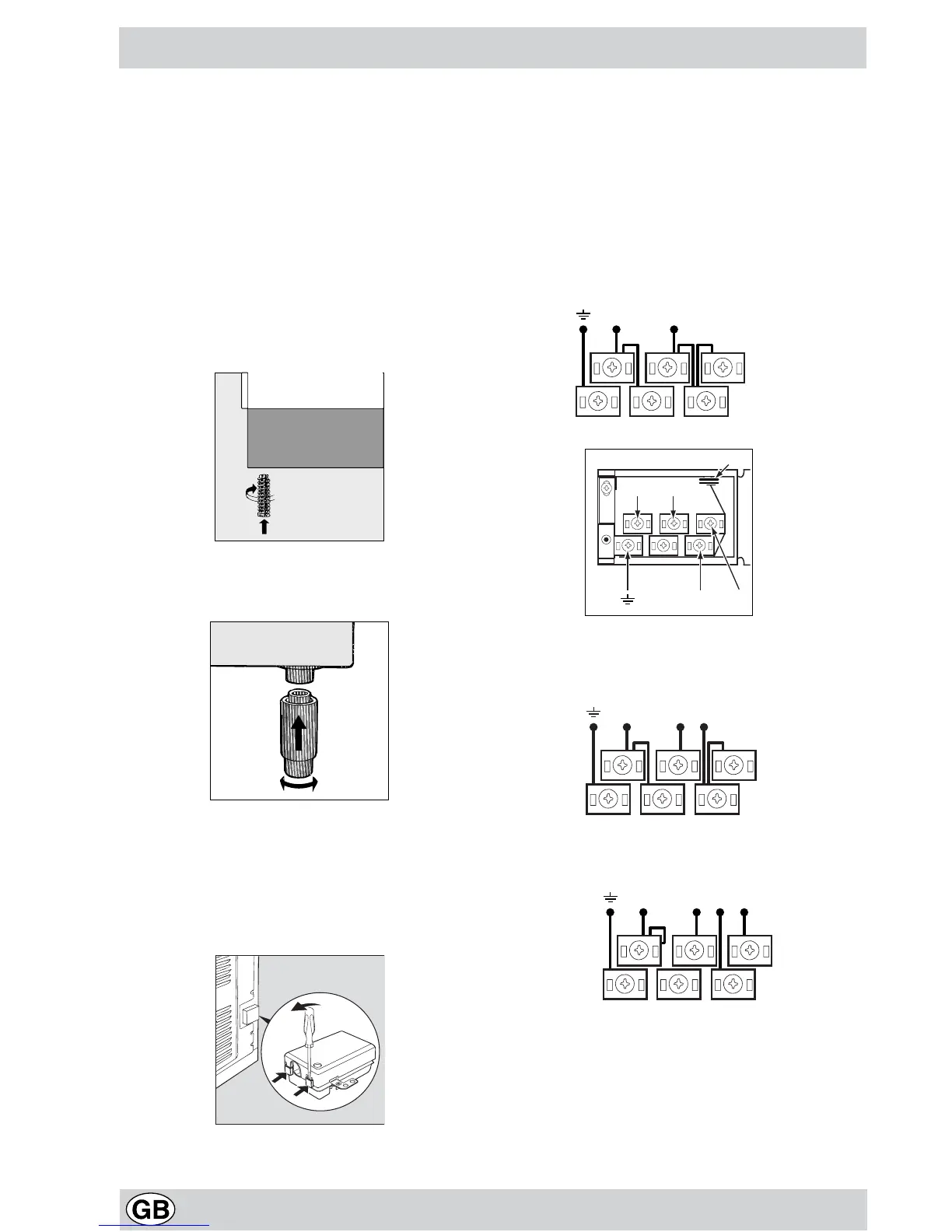 GB