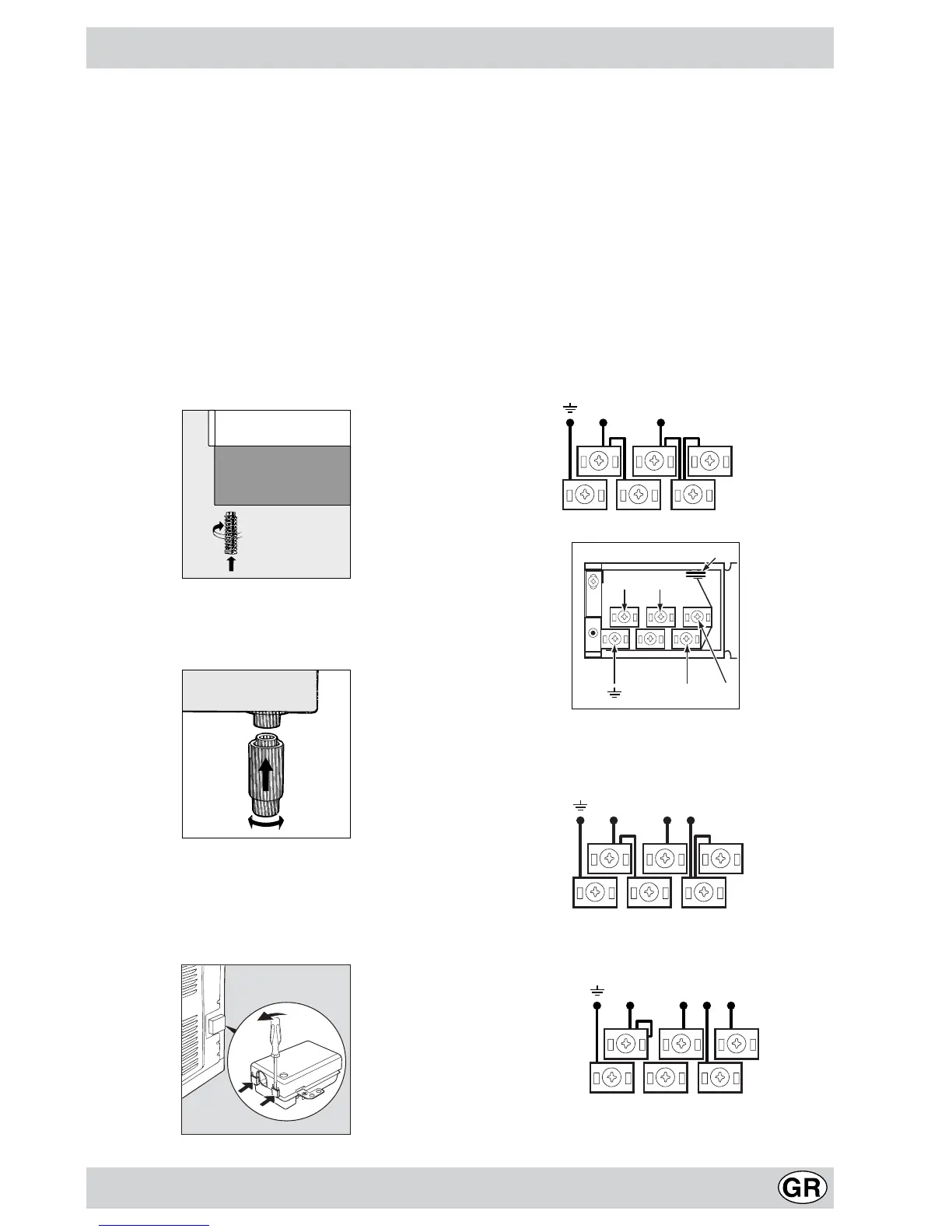 GR