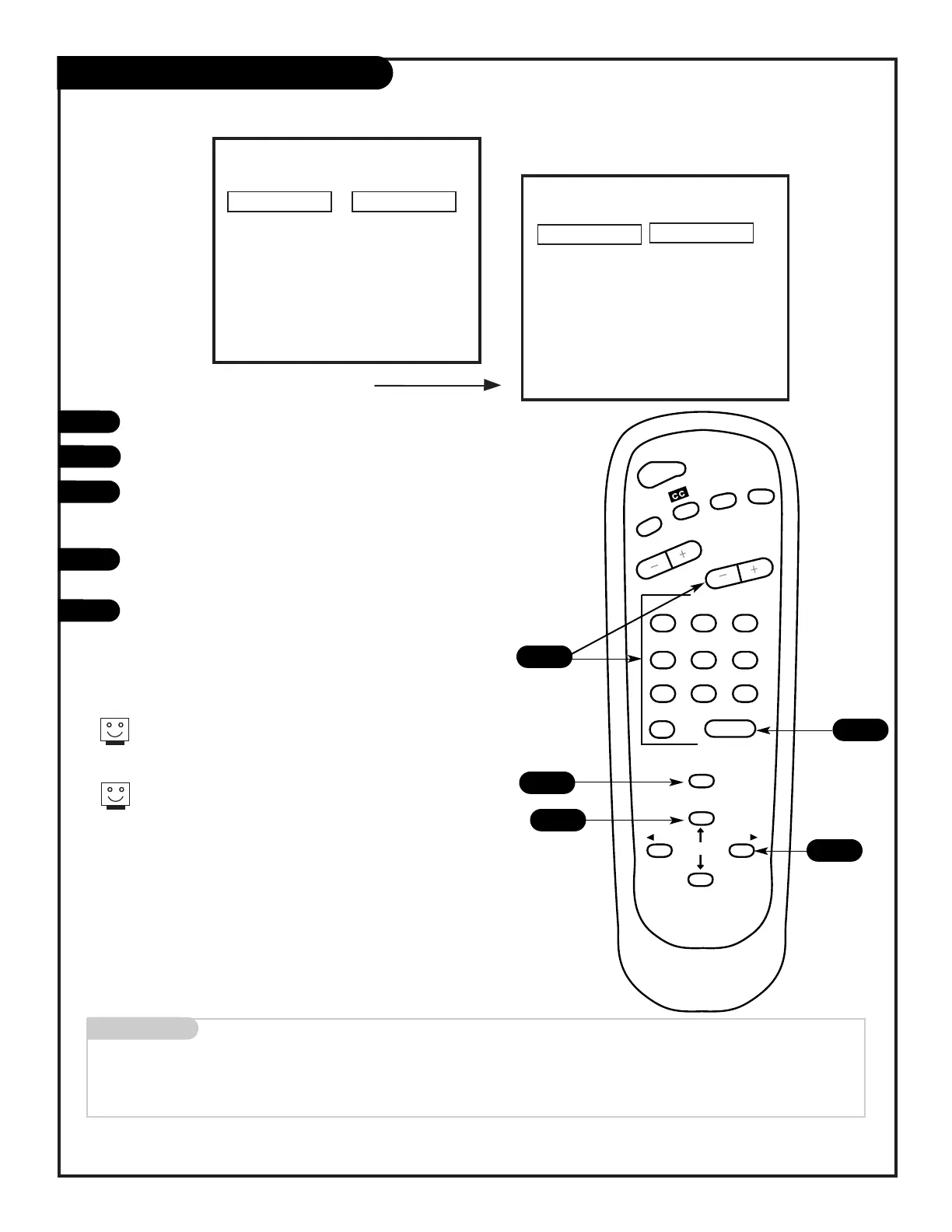 CC