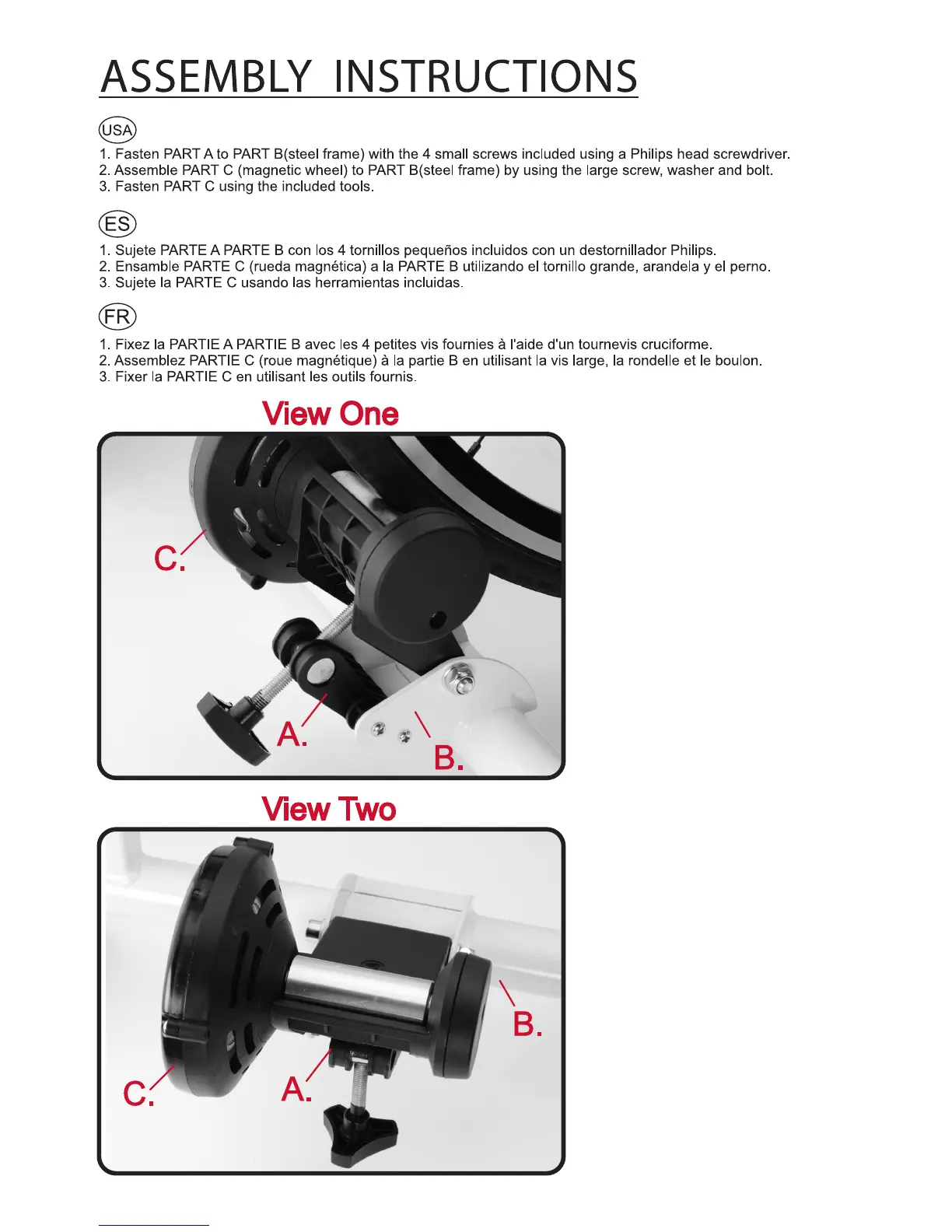 ASSEMBLY INSTRUCTIONS

USA

1. Fasten PART A to PART B(steel frame) with the 4 small screws included using a Philips head screwdriver.
2. Assemble PART C (magnetic wheel) to PART B(steel frame) by using the large screw, washer and bolt.
3. Fasten PART C using the included tools.

ES

1. Sujete PARTE A PARTE B con los 4 tornillos pequeños incluidos con un destornillador Philips.
2. Ensamble PARTE C (rueda magnética) a la PARTE B utilizando el tornillo grande, arandela y el perno.
3. Sujete la PARTE C usando las herramientas incluidas.

FR

1. Fixez la PARTIE A PARTIE B avec les 4 petites vis fournies à l'aide d'un tournevis cruciforme.
2. Assemblez PARTIE C (roue magnétique) à la partie B en utilisant la vis large, la rondelle et le boulon.
3. Fixer la PARTIE C en utilisant les outils fournis.

View One

C.

A.

B.

View Two

B.

C.

A.