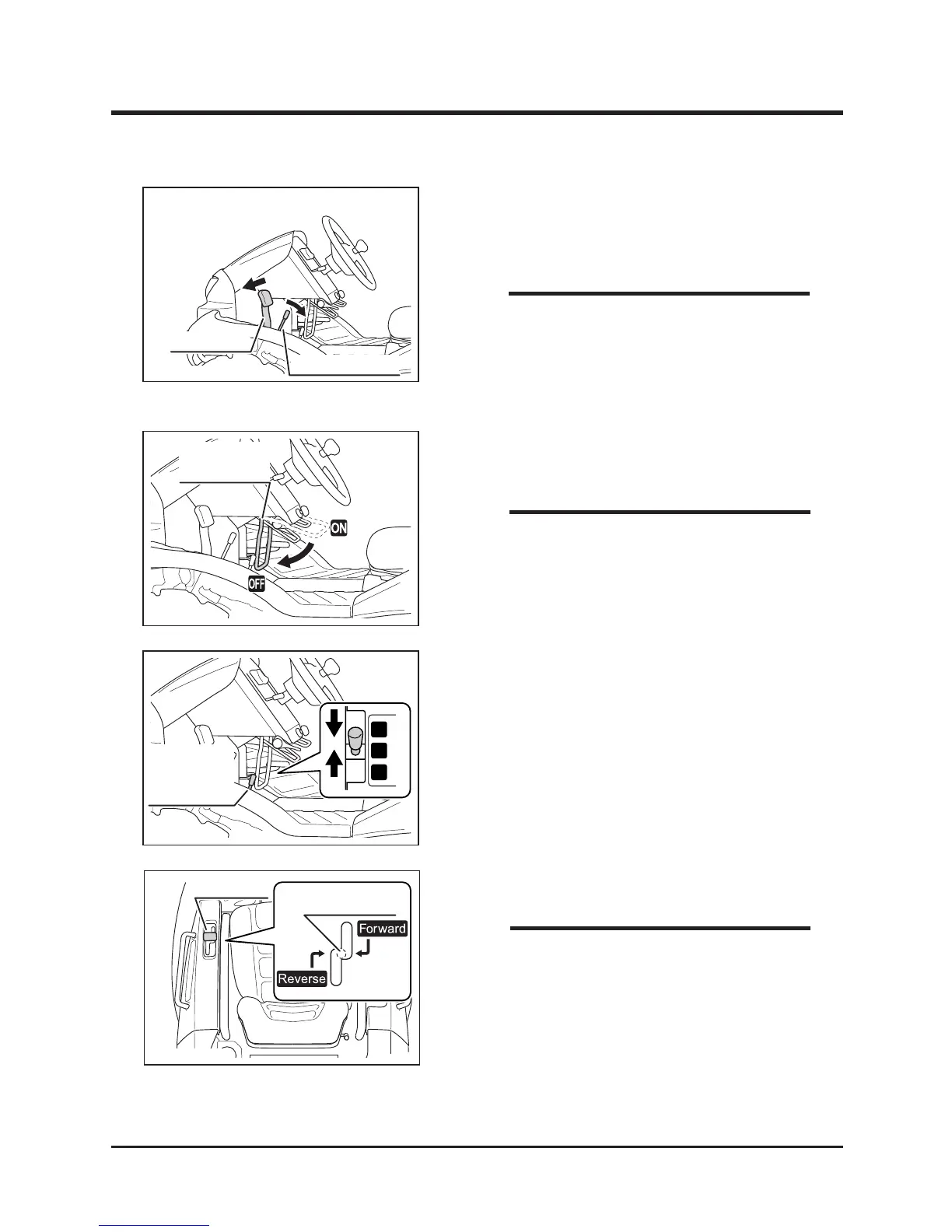 ON
OFF
Forward
Reverse