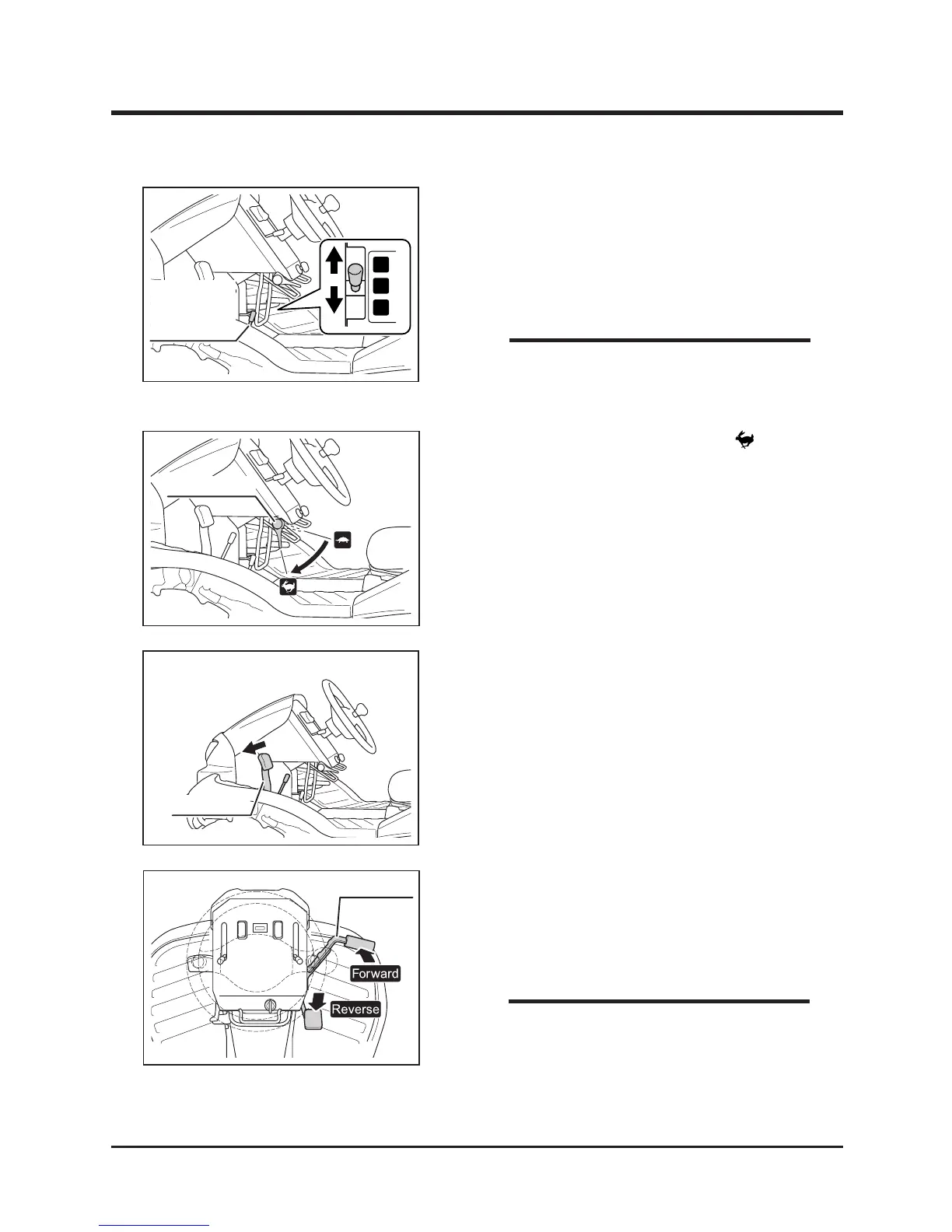 Forward

Reverse