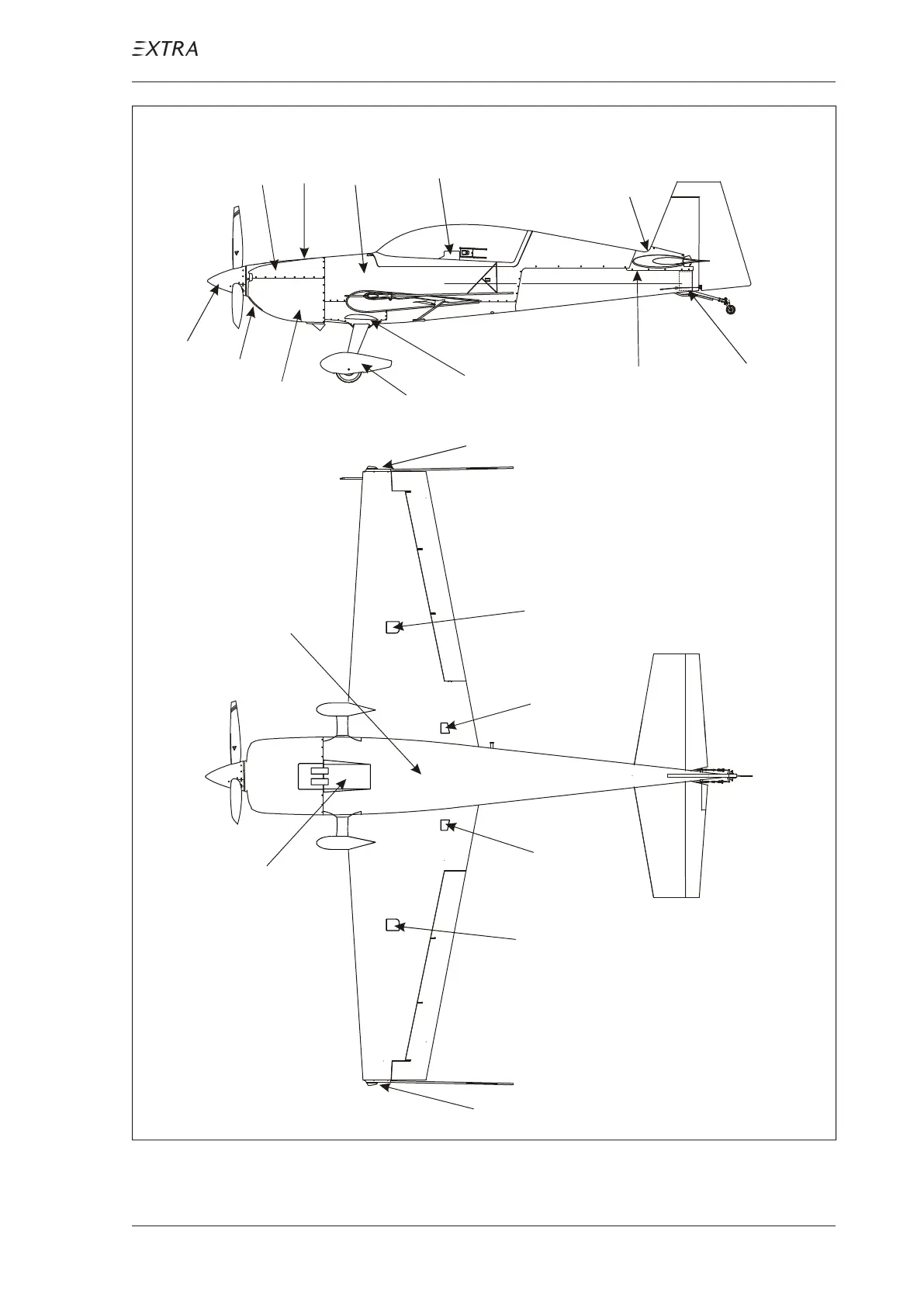 EXTRA