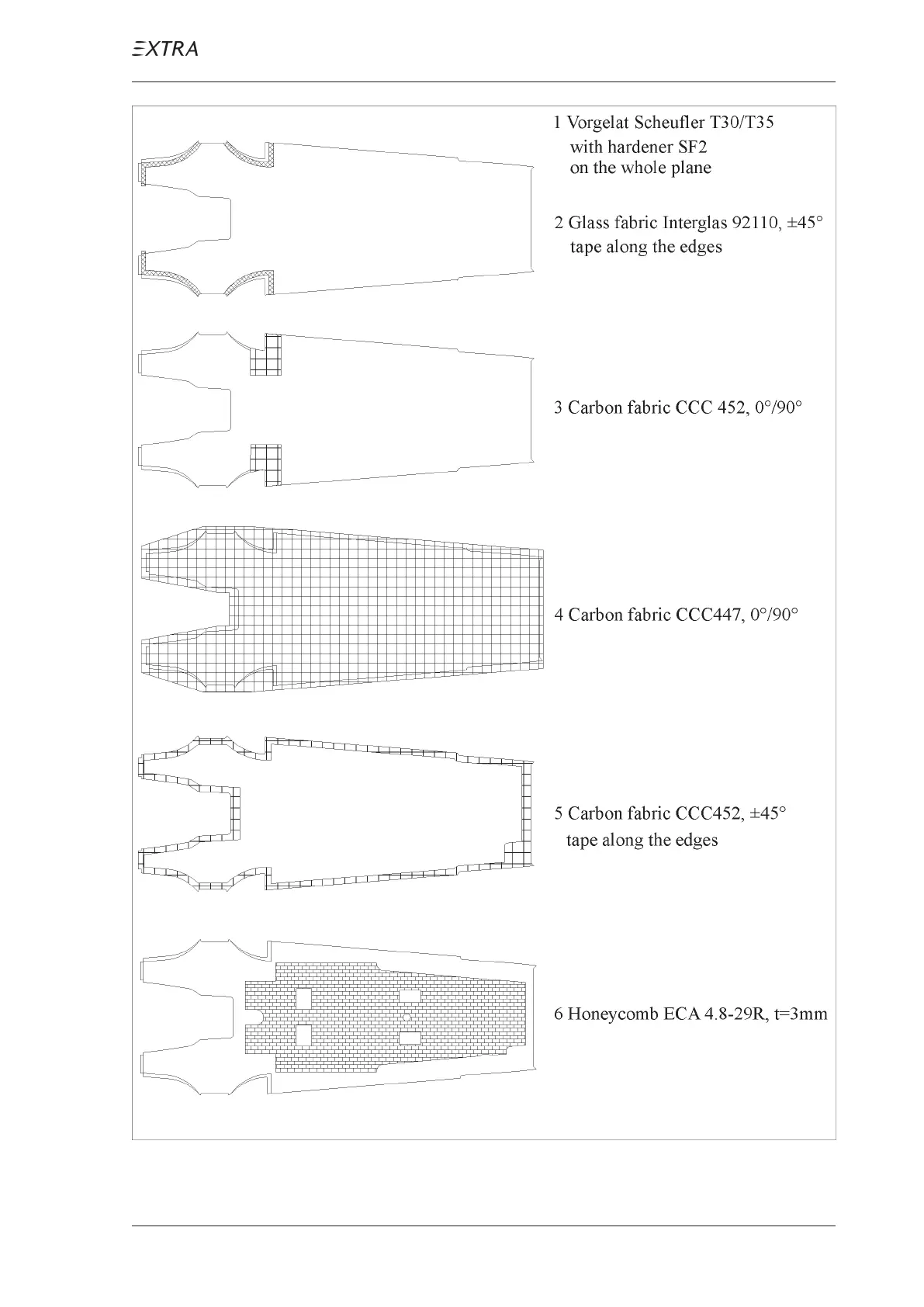 EXTRA

1 Vorgelat Scheufler T30/T35
with hardener SF2
on the whole plane

2 Glass fabric Interglas 92110, ±45°
tape along the edges

3 Carbon fabric CCC 452, 0°/90°

4 Carbon fabric CCC447, 0°/90°

5 Carbon fabric CCC452, ±45°
tape along the edges

6 Honeycomb ECA 4.8-29R, t=3mm