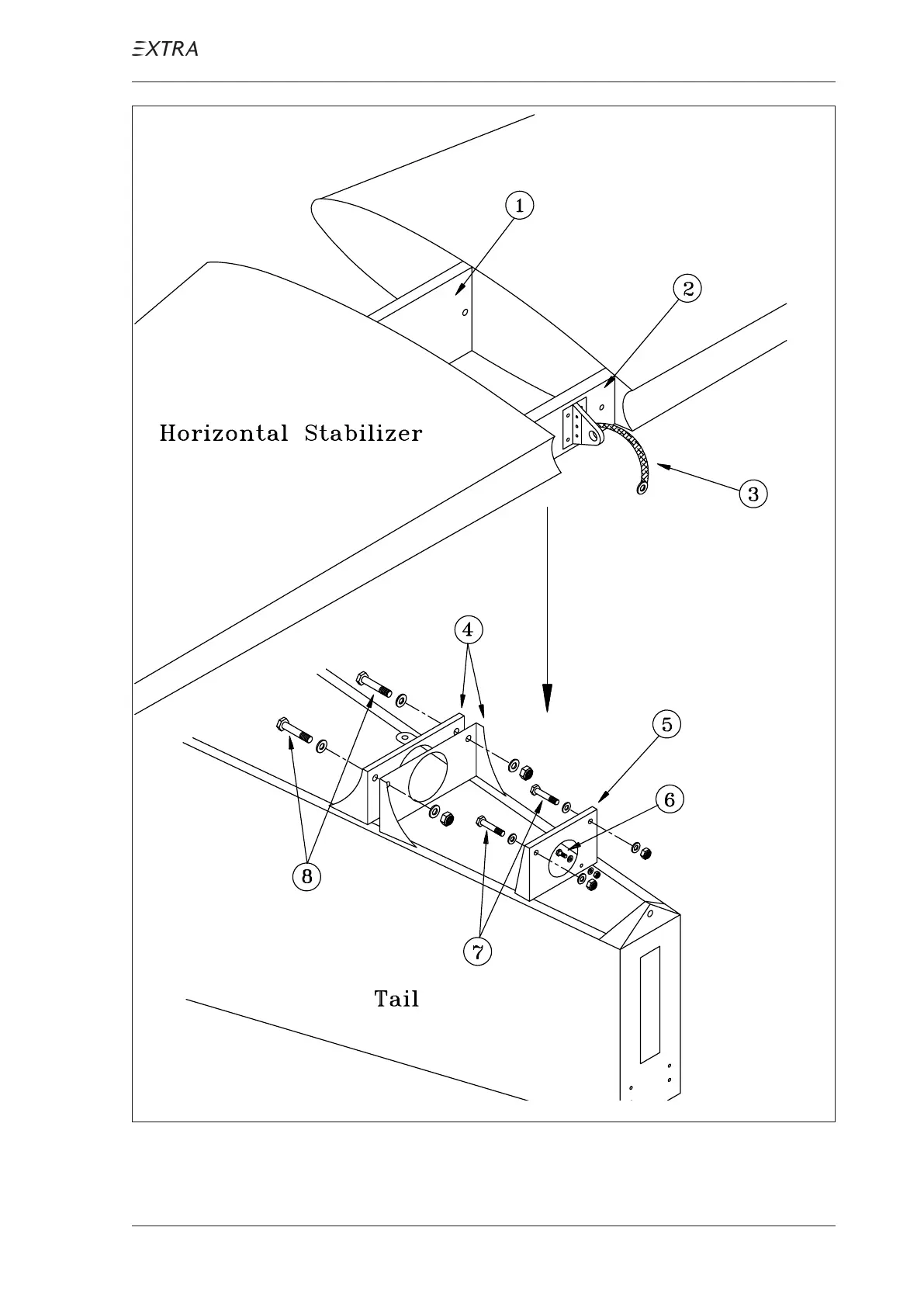 EXTRA

1

2

Horizontal Stabilizer

3

4

5

6

8

7

Tail