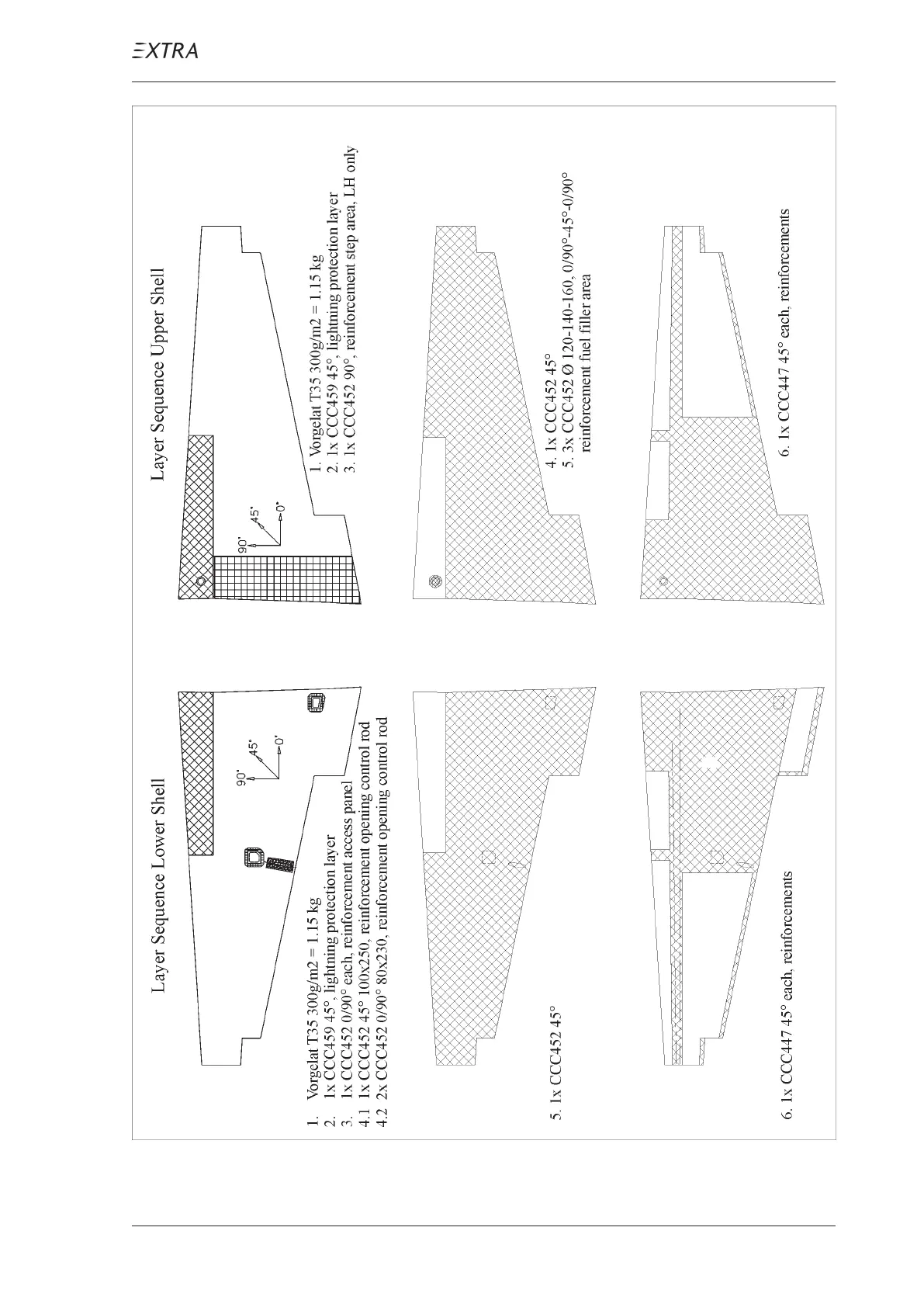 EXTRA

Layer Sequence Lower Shell

90° 45° 0°

1. Vorgelat T35 300g/m2 = 1.15 kg
2. 1x CCC459 45°, lightning protection layer
3. 1x CCC452 0/90° each, reinforcement access panel
4.1 1x CCC452 45° 100x250, reinforcement opening control rod
4.2 2x CCC452 0/90° 80x230, reinforcement opening control rod

5. 1x CCC452 45°

6. 1x CCC447 45° each, reinforcements

Layer Sequence Upper Shell

90° 45° 0°

1. Vorgelat T35 300g/m2 = 1.15 kg
2. 1x CCC459 45°, lightning protection layer
3. 1x CCC452 90°, reinforcement step area, LH only

4. 1x CCC452 45°
5. 3x CCC452 Ø 120-140-160, 0/90°-45°-0/90°
reinforcement fuel filler area

6. 1x CCC447 45° each, reinforcements