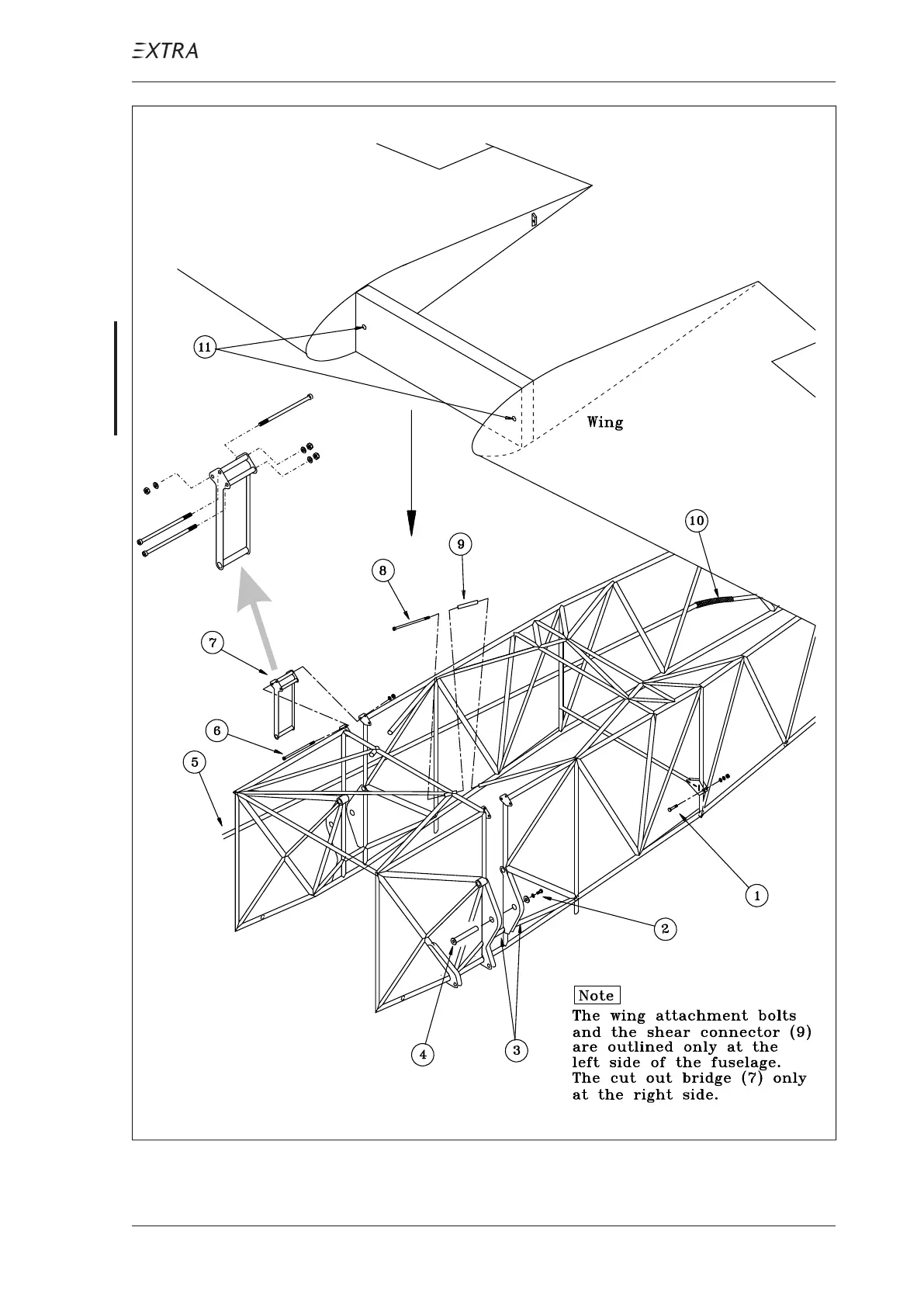 EXTRA

11

Wing

10

9

8

7

6

5

1

2

4

3

Note
The wing attachment bolts and the shear connector (9) are outlined only at the left side of the fuselage. The cut out bridge (7) only at the right side.