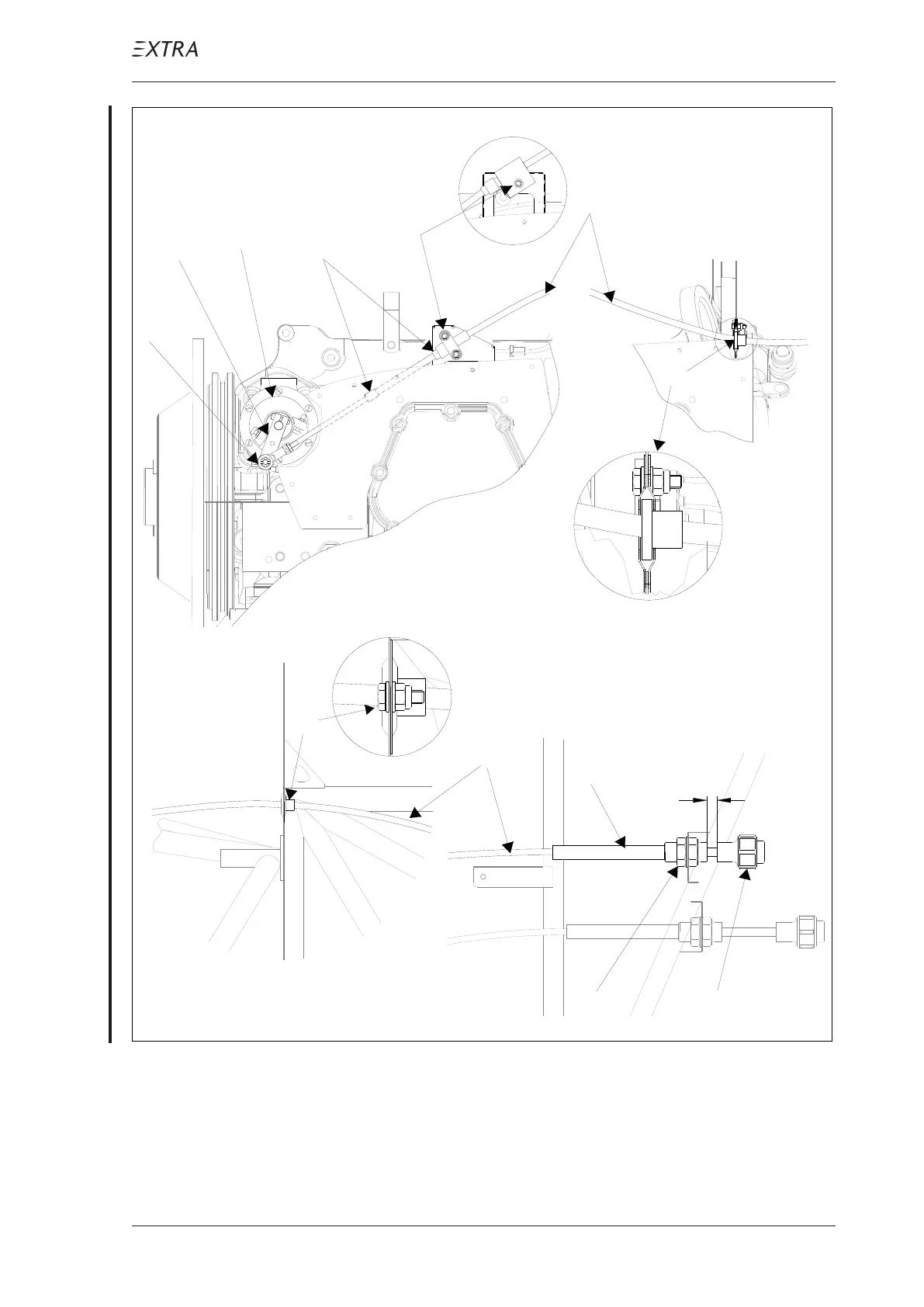 EXTRA