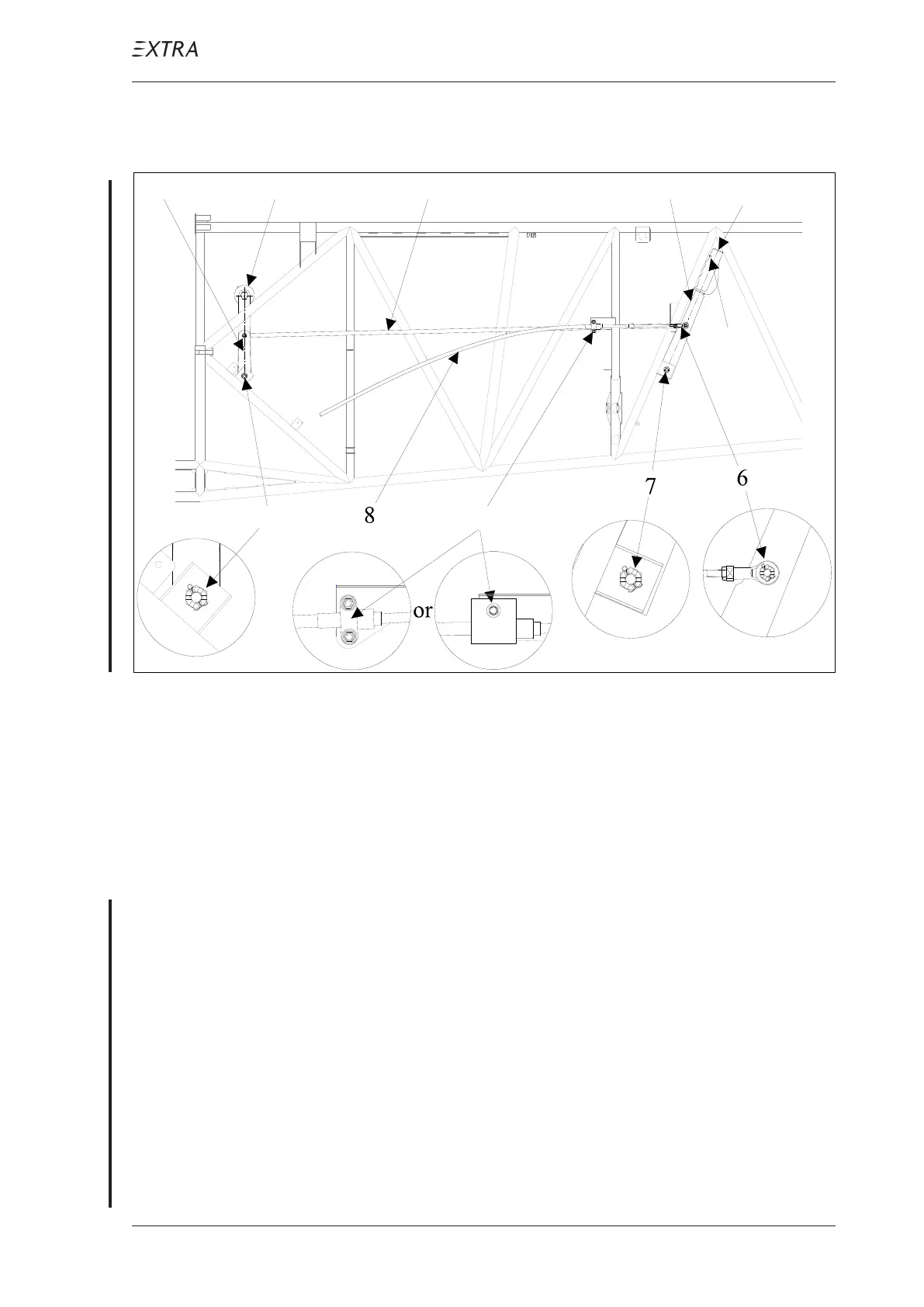 EXTRA

8

7

6

or