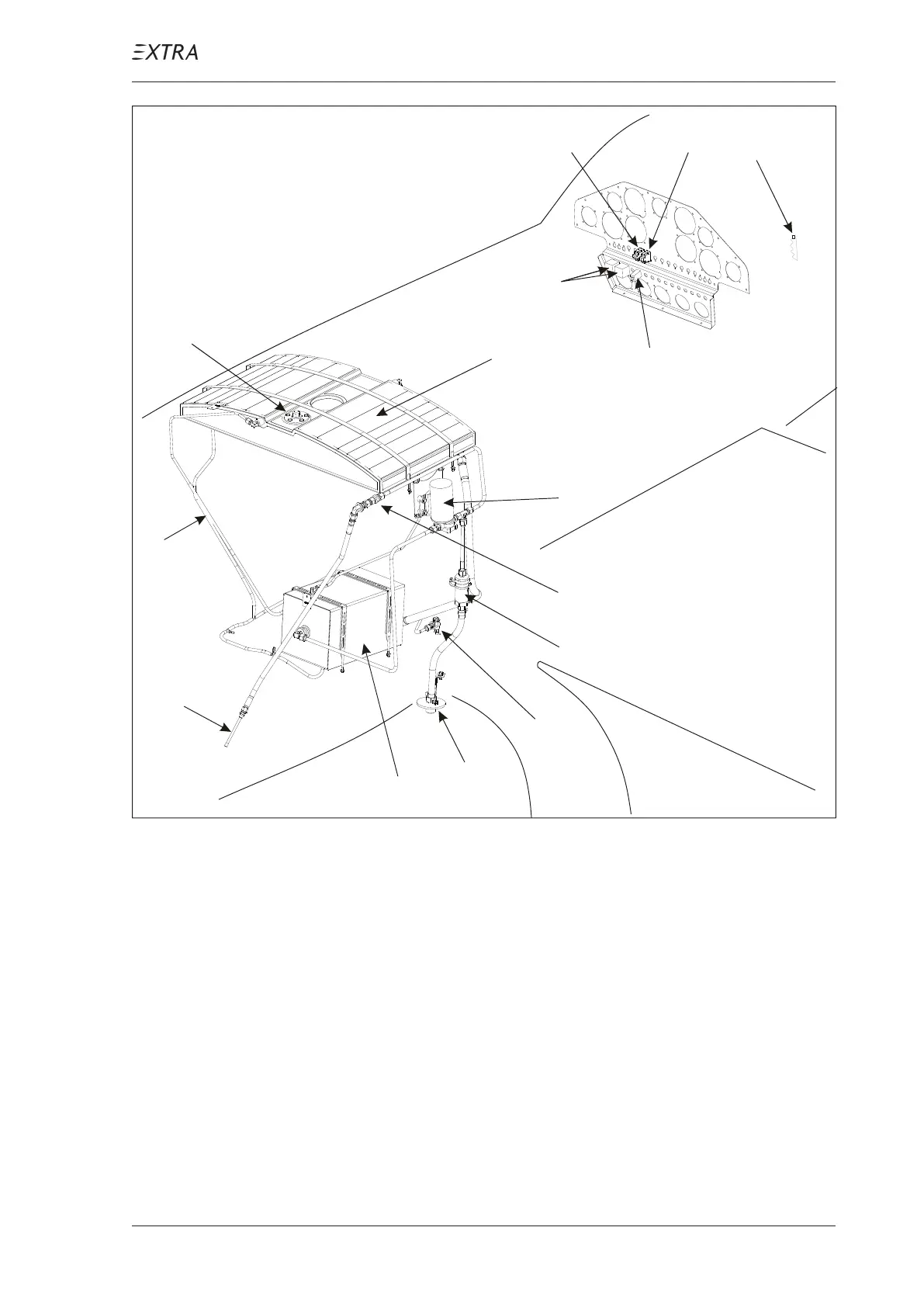 EXTRA