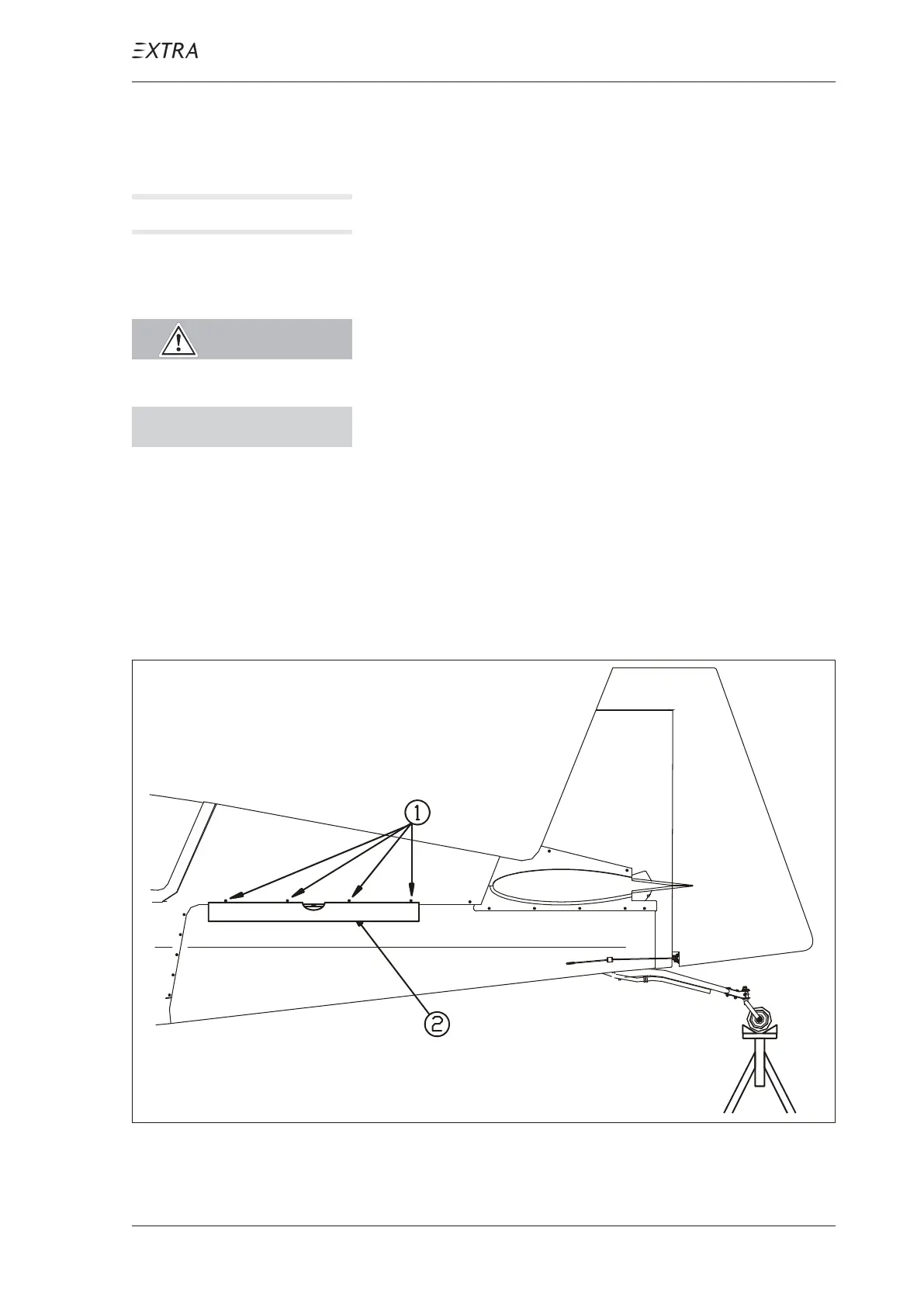 EXTRA

1

2