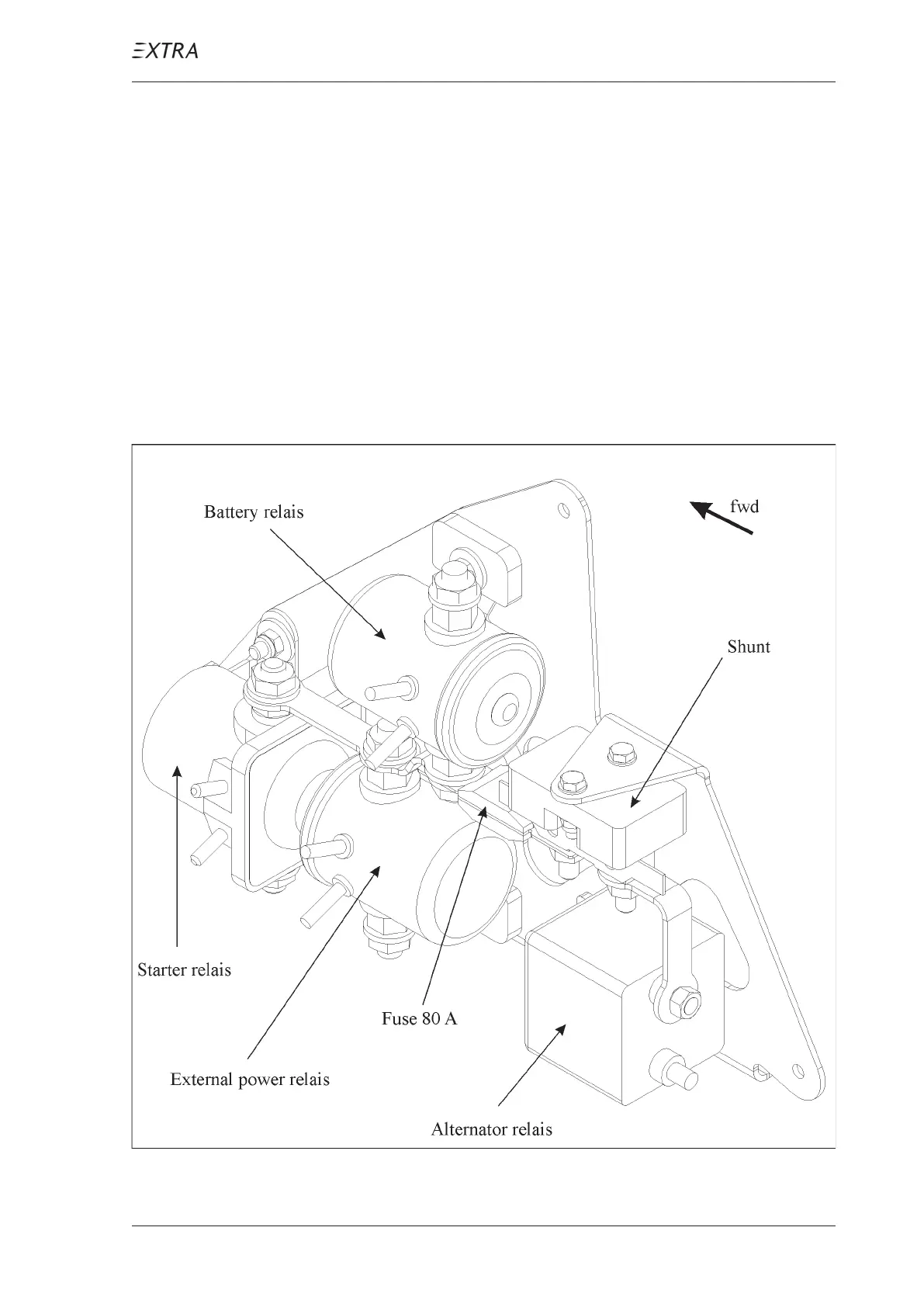 EXTRA

Battery relais

fwd

Shunt

Starter relais

Fuse 80 A

External power relais

Alternator relais