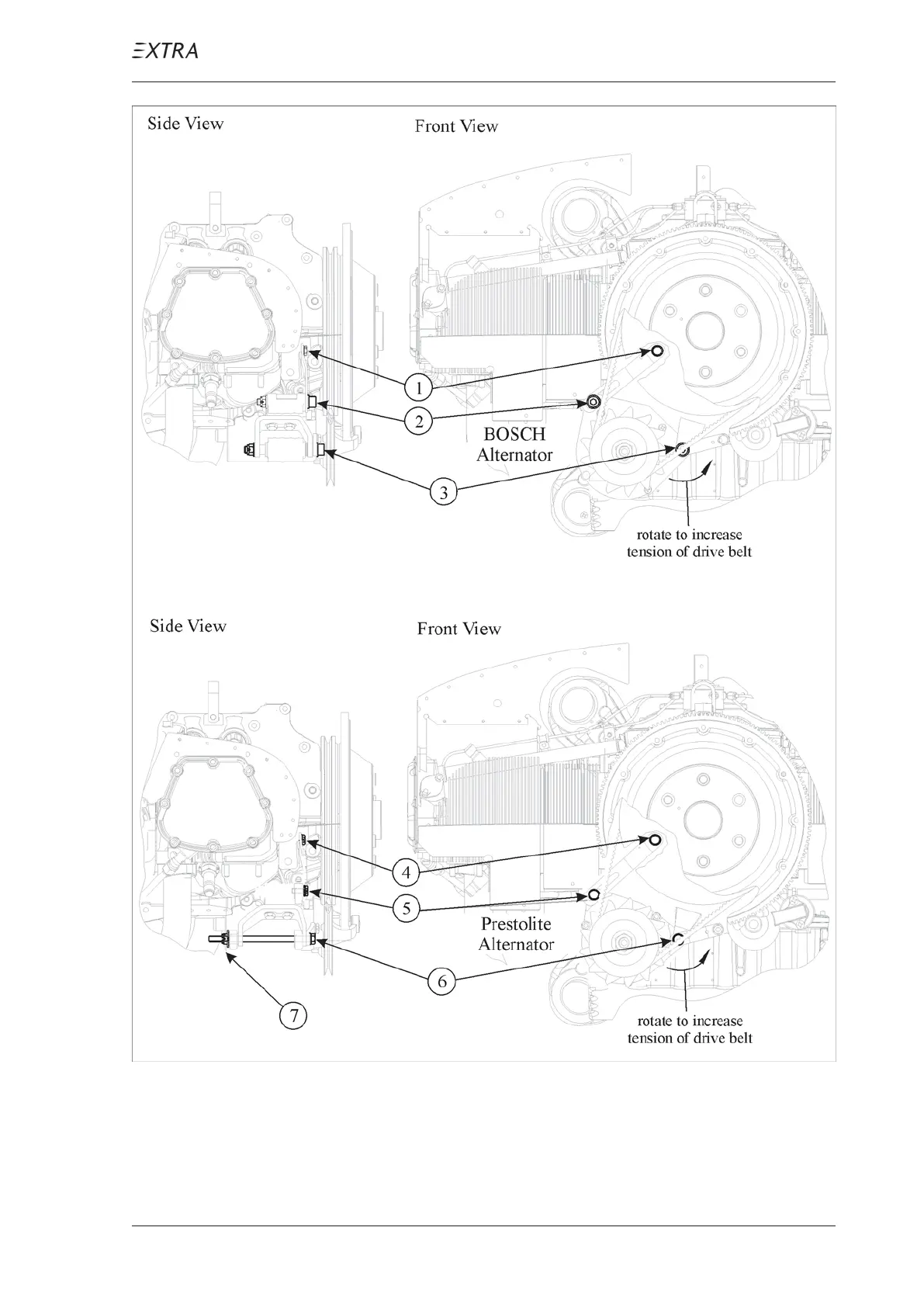 EXTRA

Side View

Front View

1

2

3

BOSCH Alternator

rotate to increase tension of drive belt

Side View

Front View

4

5

6

7

Prestolite Alternator

rotate to increase tension of drive belt