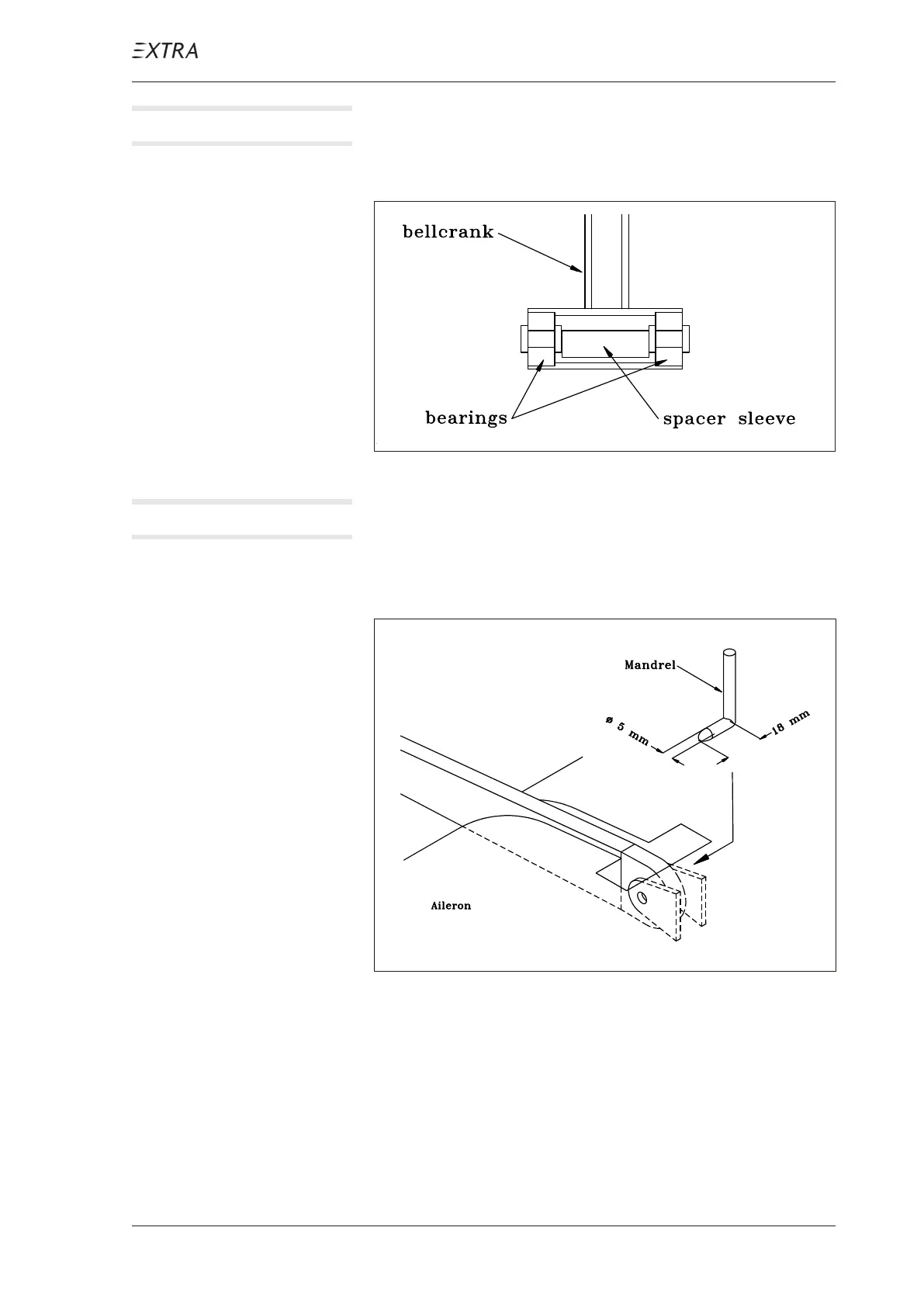 EXTRA

bellcrank

bearings

spacer sleeve

Mandrel

ø 5 mm

18 mm

Aileron