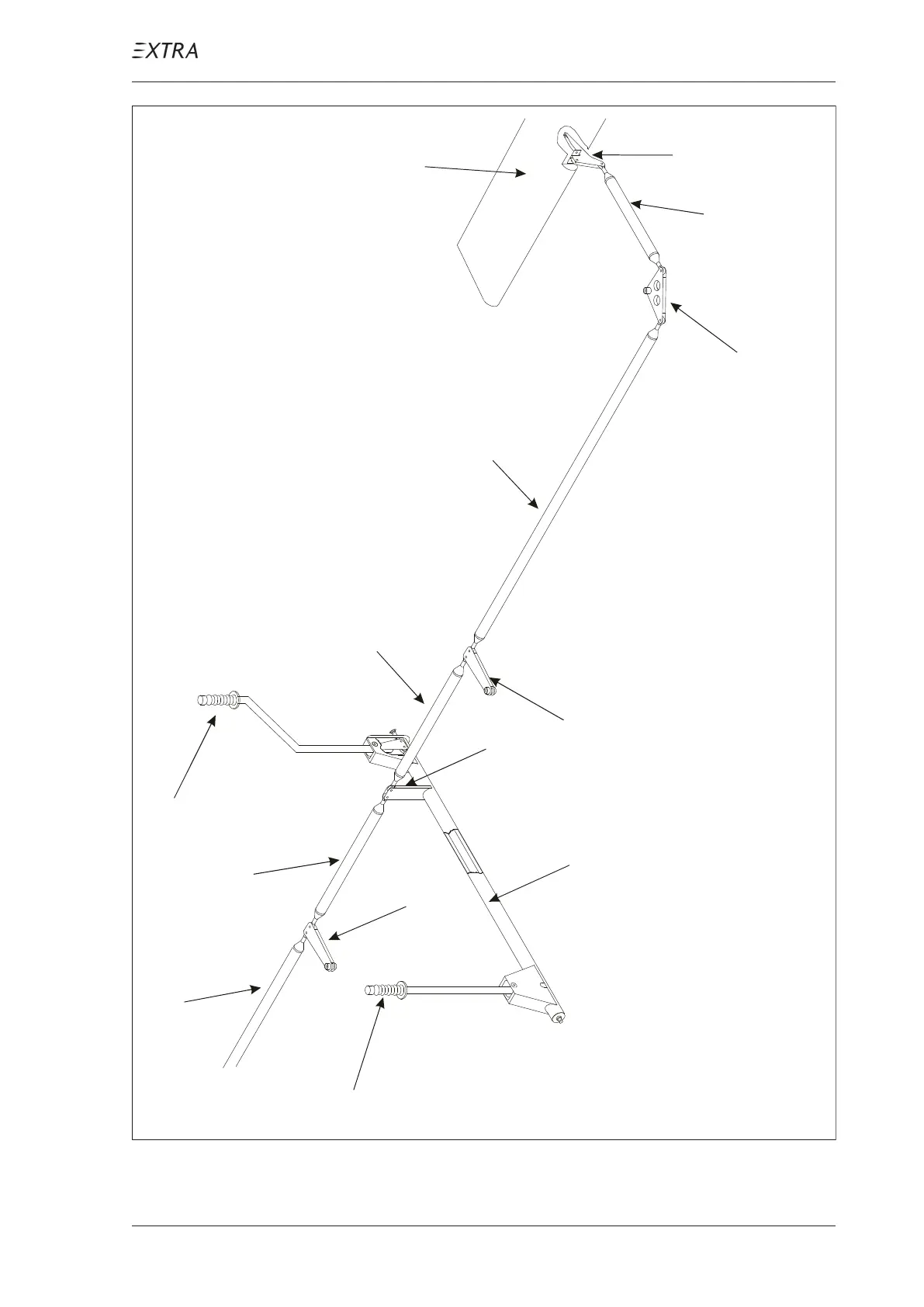 EXTRA