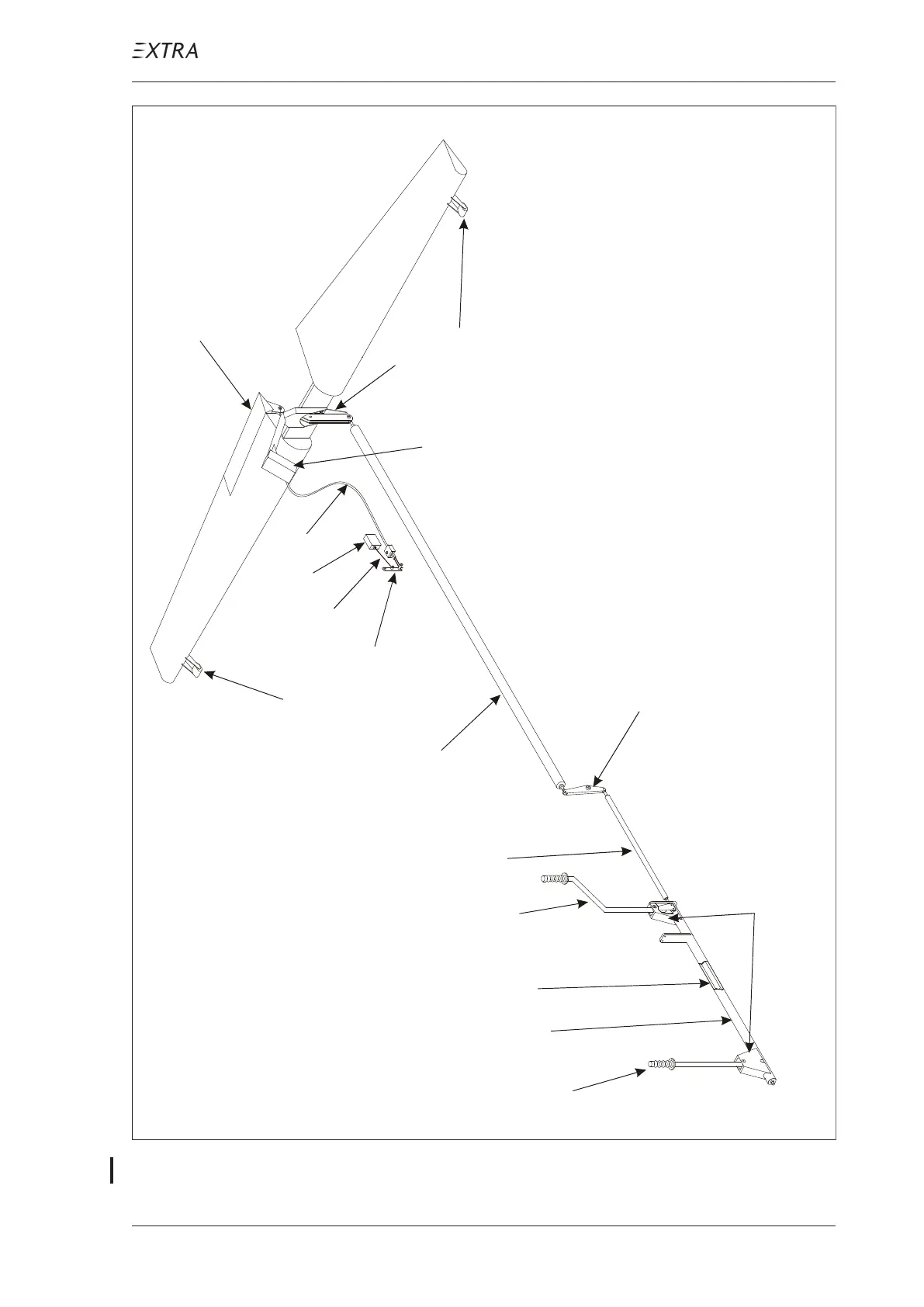 EXTRA