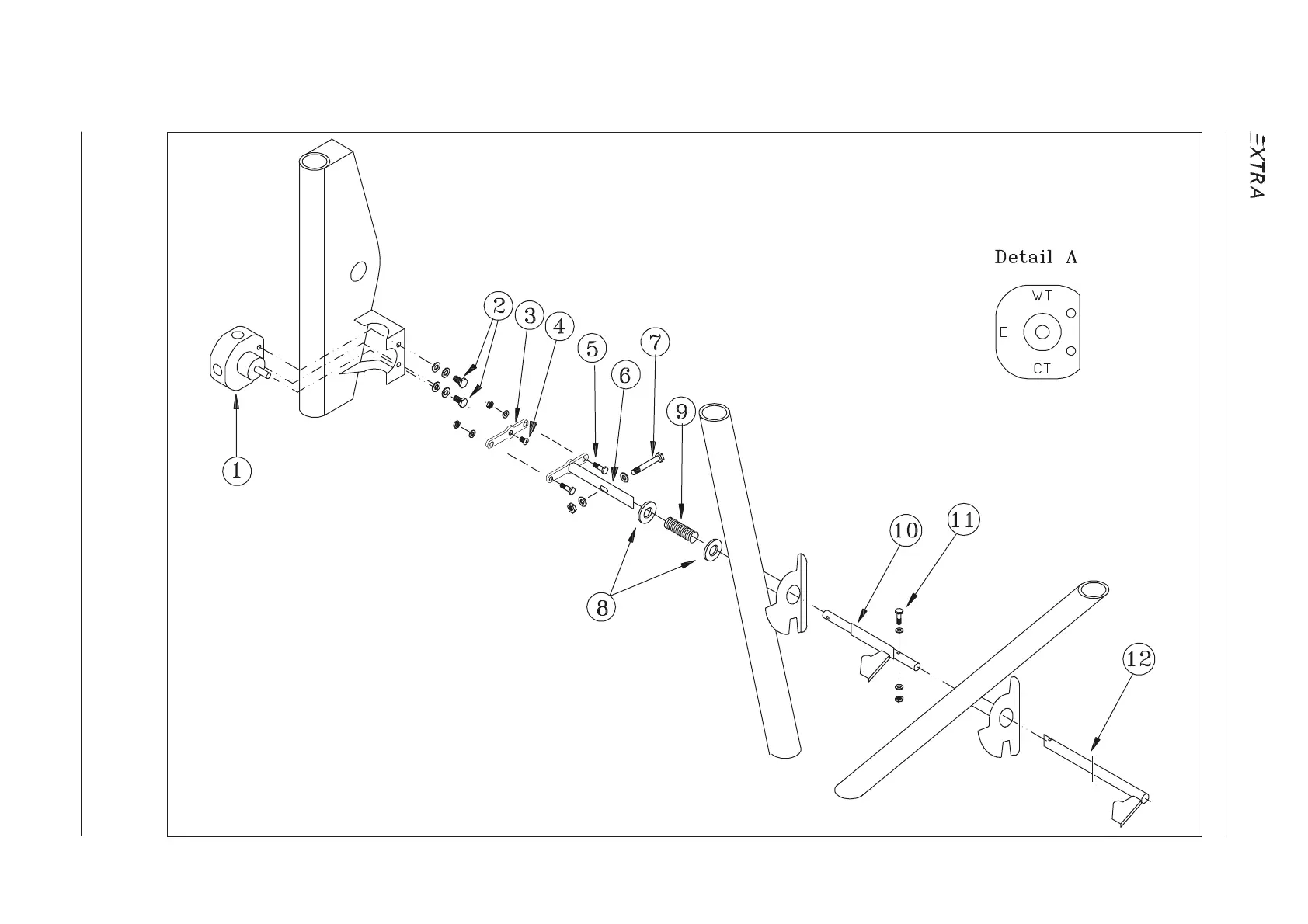 EXTRA

Detail A

WT

E

CT

1

2

3

4

5

6

7

9

8

10

11

12