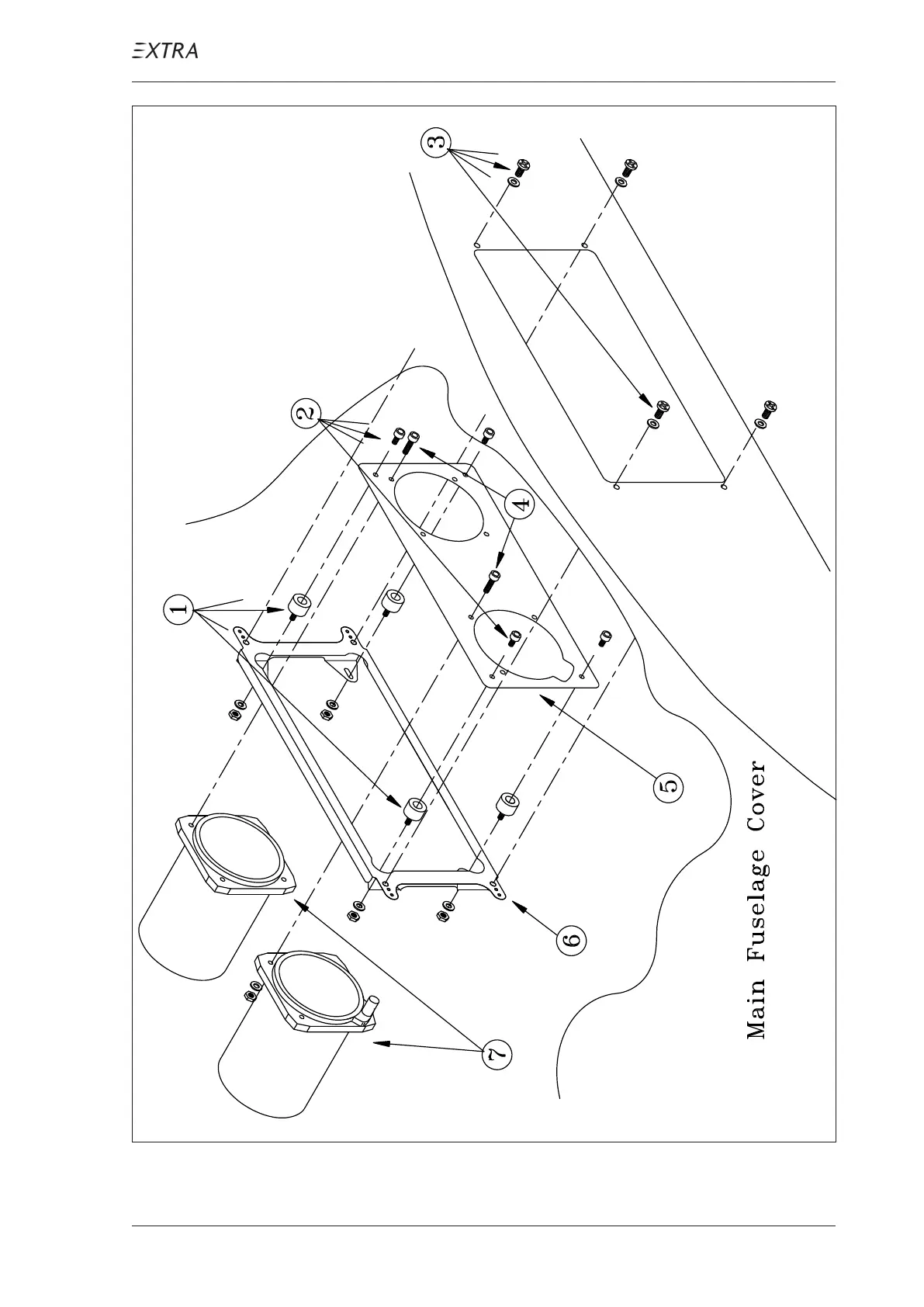 EXTRA

3

2

4

1

5

6

7

Main Fuselage Cover