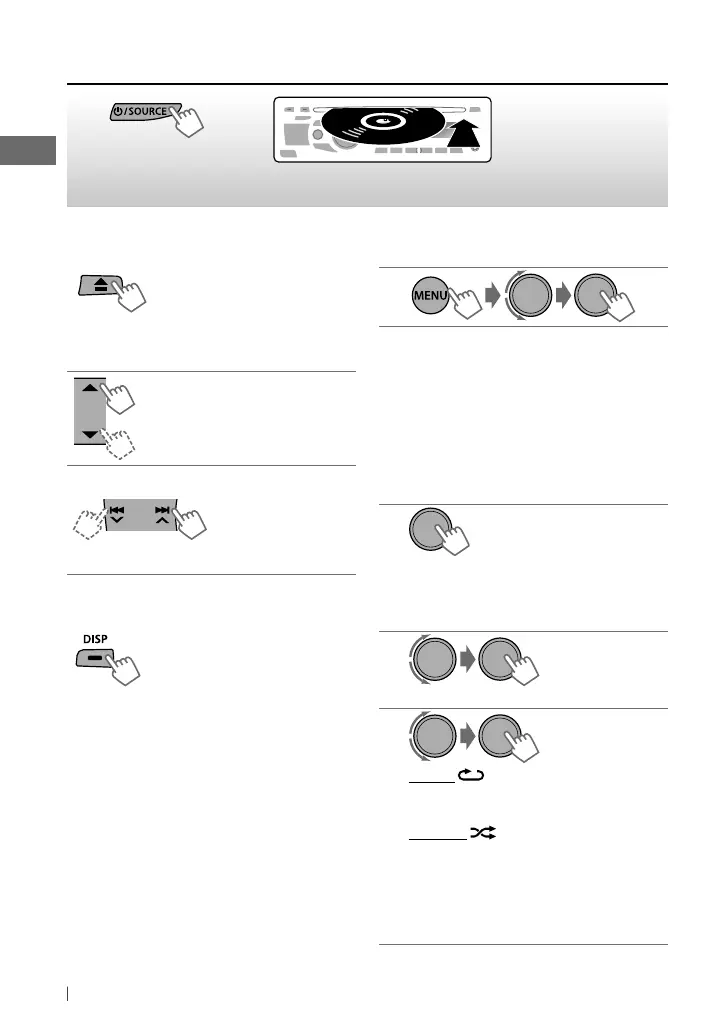 SOURCE

MENU

DISP